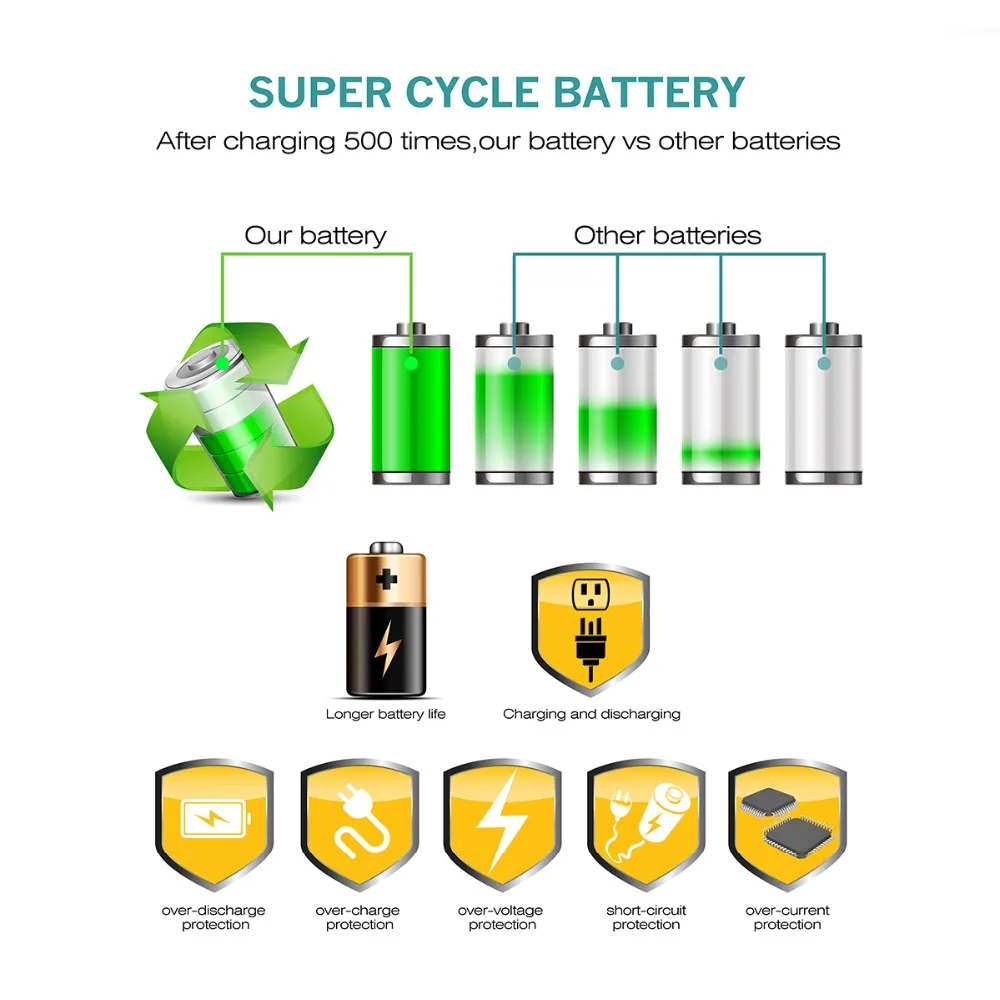 SUPER CYCLE BATTERY

After charging 500 times,our battery vs other batteries

Our battery

Other batteries

Longer battery life

Charging and discharging

over-discharge protection

over-charge protection

over-voltage protection

short-circuit protection

over-current protection