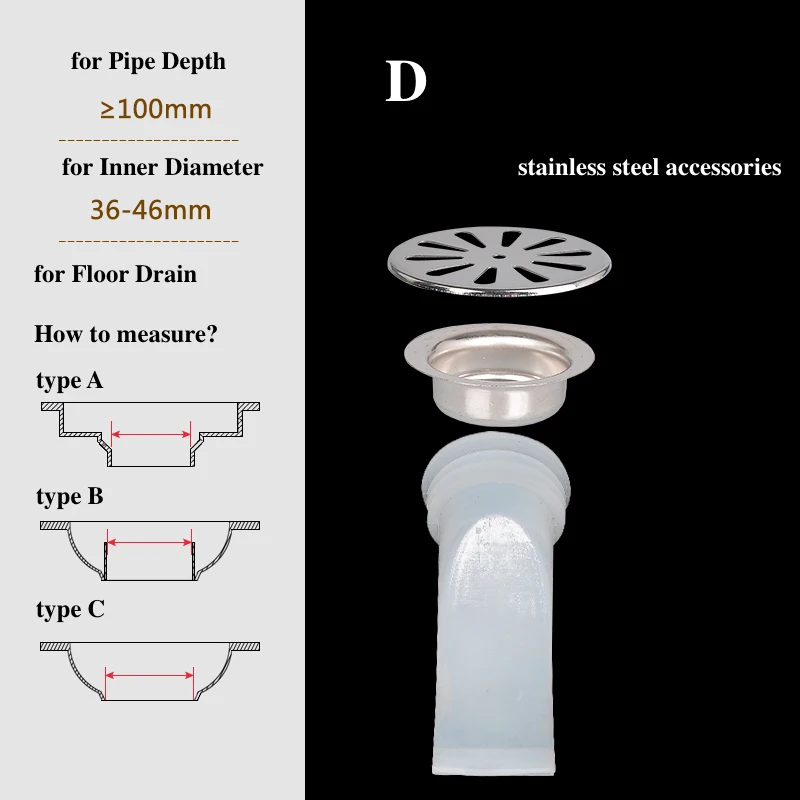 for Pipe Depth

≥100mm

for Inner Diameter

36-46mm

for Floor Drain

How to measure?

type A

type B

type C

D

stainless steel accessories