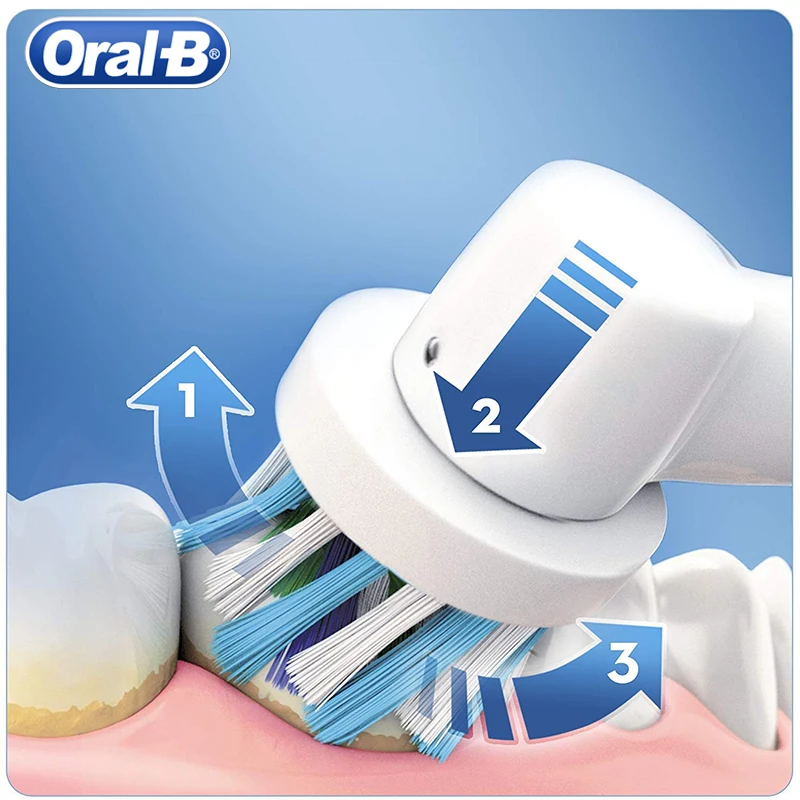 Oral-B®

1

2

3