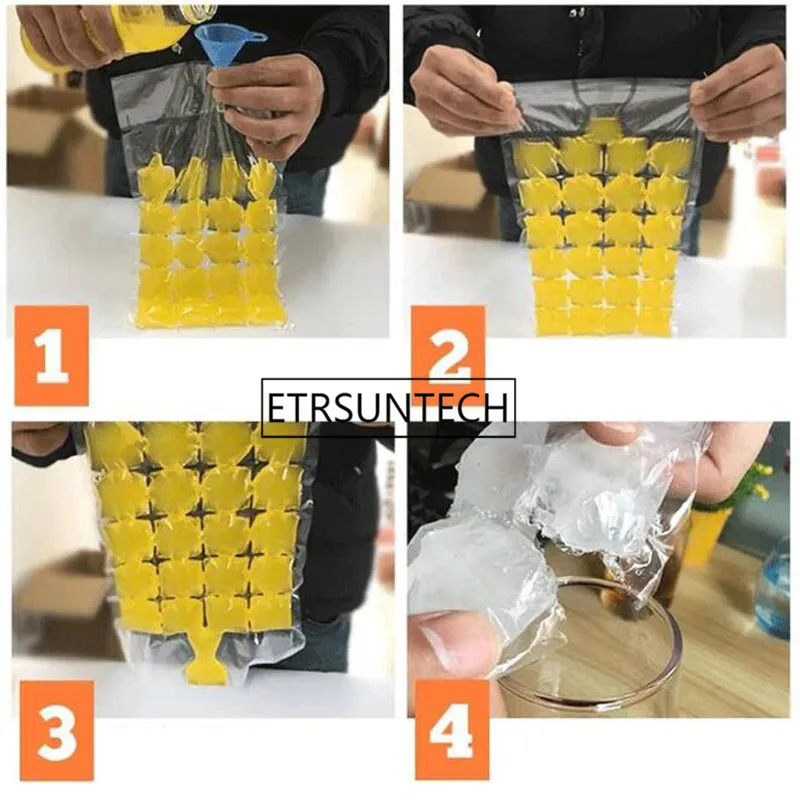 1

2

ETRSUNTECH

3

4