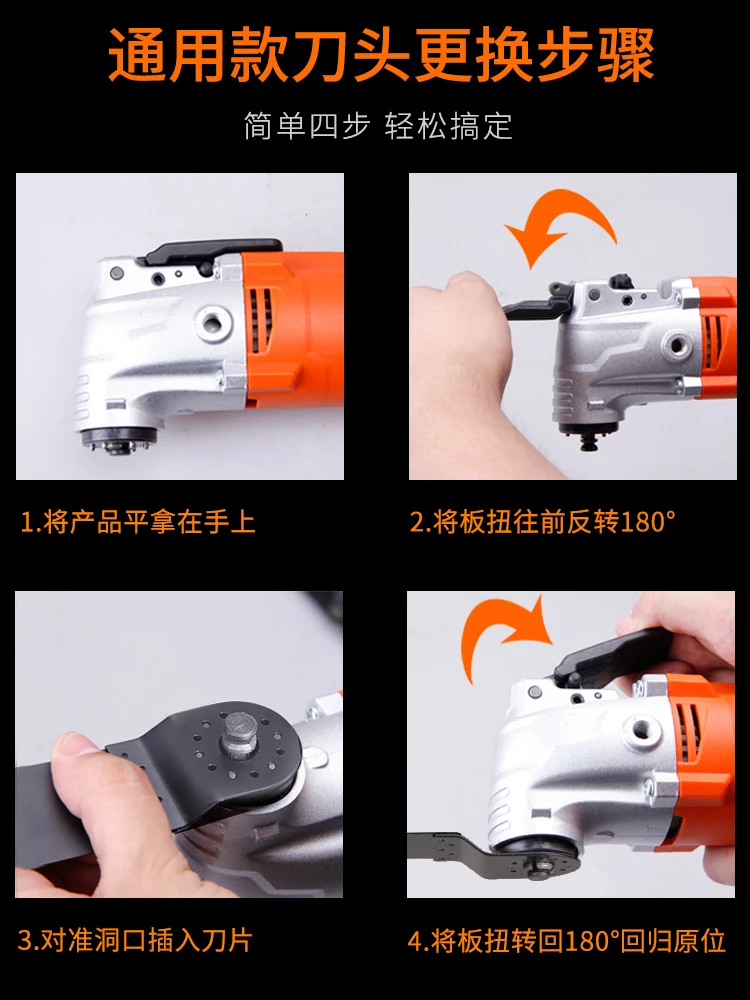 通用款刀头更换步骤

简单四步 轻松搞定

1.将产品平拿在手上

2.将板扭往前反转180°

3.对准洞口插入刀片

4.将板扭转回180°回归原位