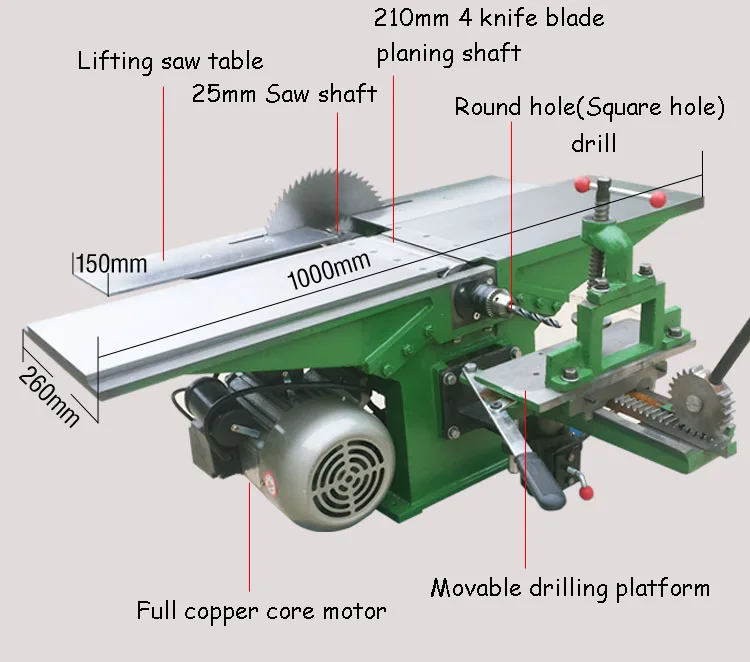 210mm 4 knife blade planing shaft

Lifting saw table

25mm Saw shaft

Round hole(Square hole) drill

150mm

1000mm

260mm

Movable drilling platform

Full copper core motor