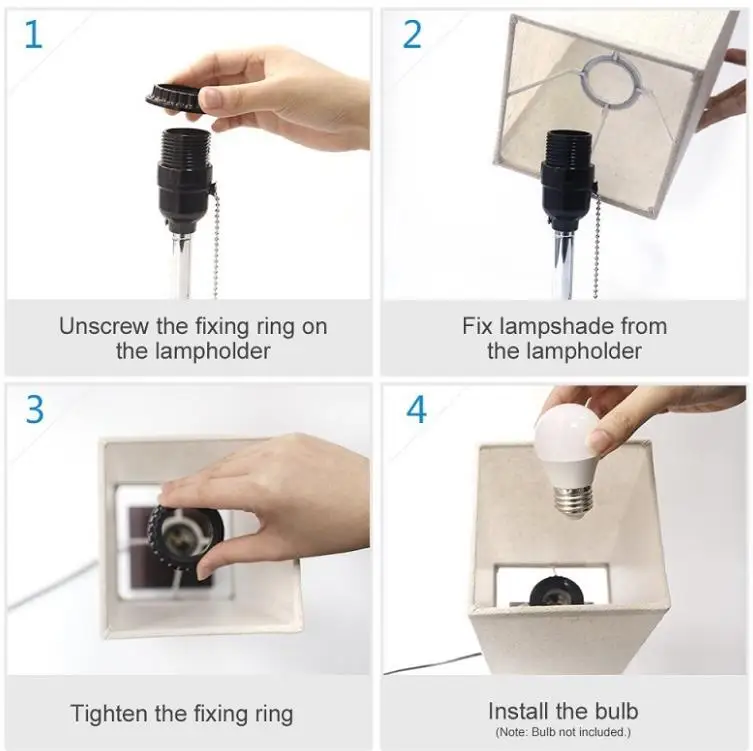 1

Unscrew the fixing ring on the lampholder

2

Fix lampshade from the lampholder

3

Tighten the fixing ring

4

Install the bulb
(Note: Bulb not included.)