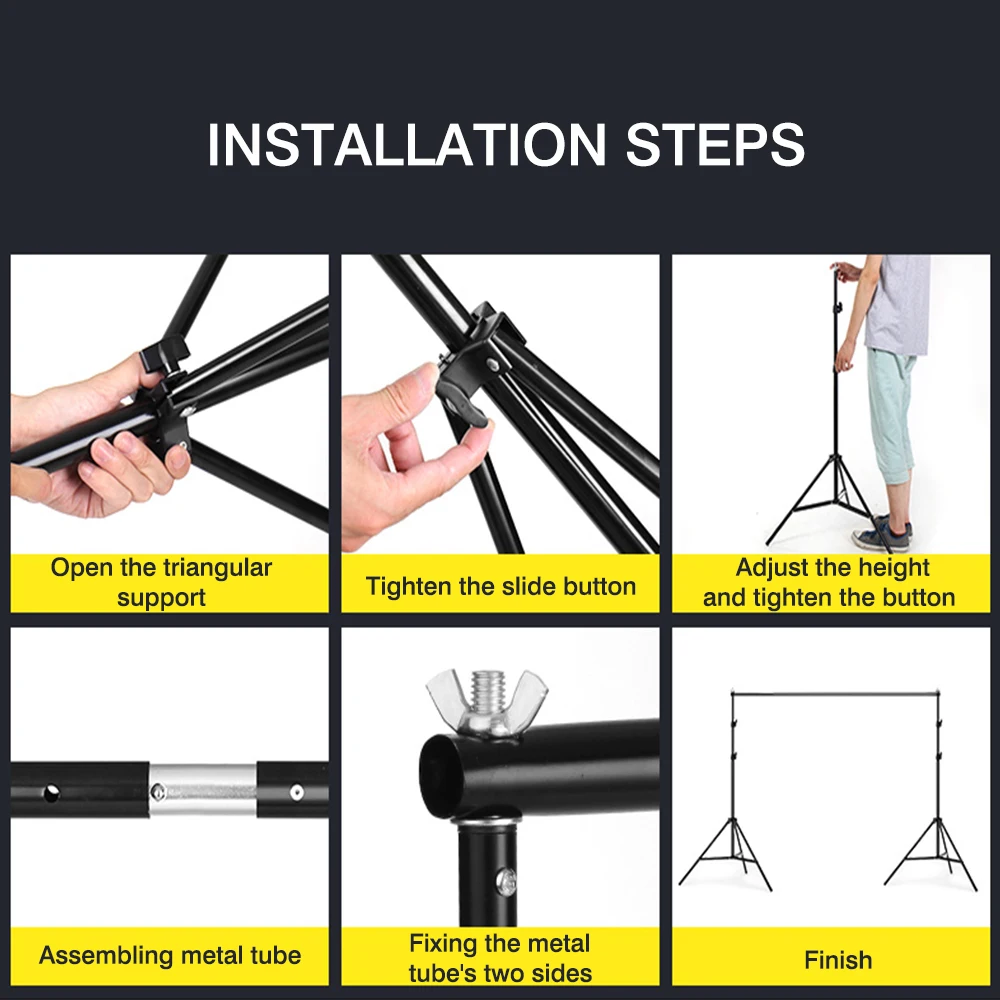 INSTALLATION STEPS

Open the triangular support

Tighten the slide button

Adjust the height and tighten the button

Assembling metal tube

Fixing the metal tube's two sides

Finish