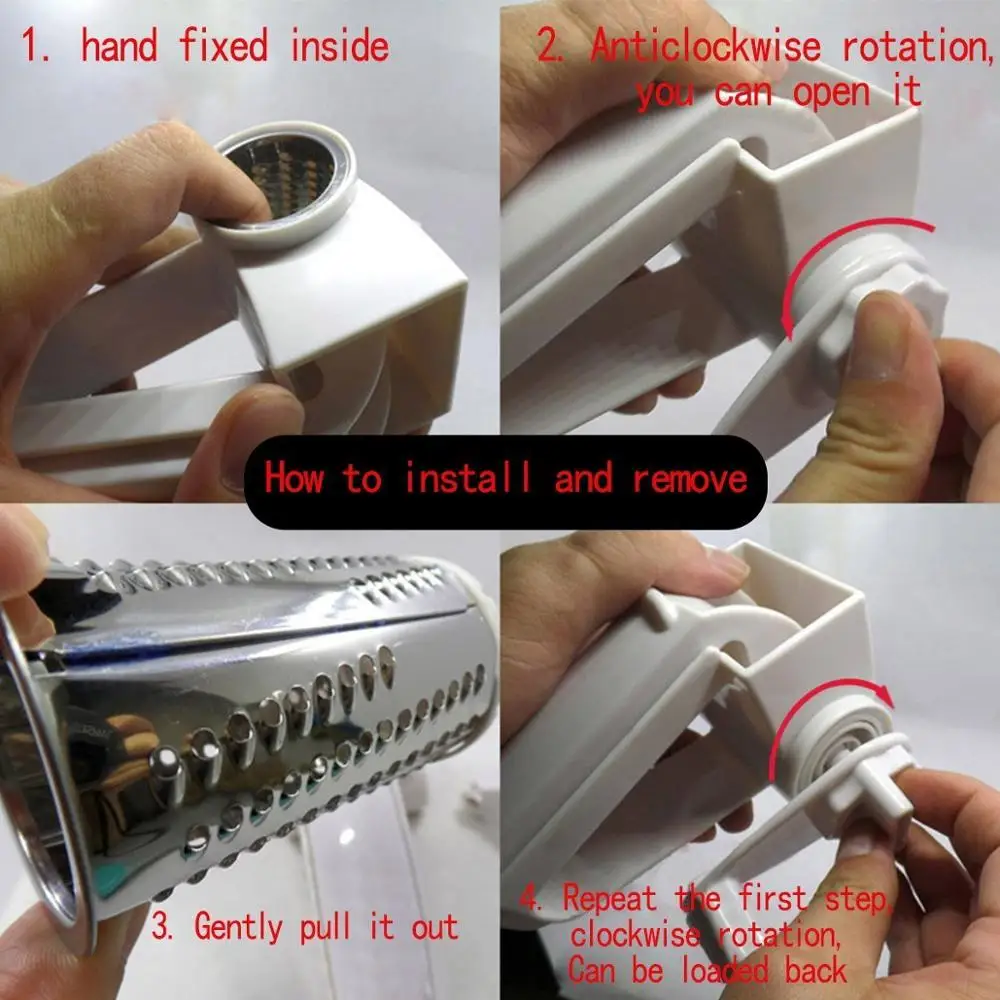 1. hand fixed inside

2. Anticlockwise rotation, you can open it

How to install and remove

3. Gently pull it out

4. Repeat the first step, clockwise rotation, Can be loaded back