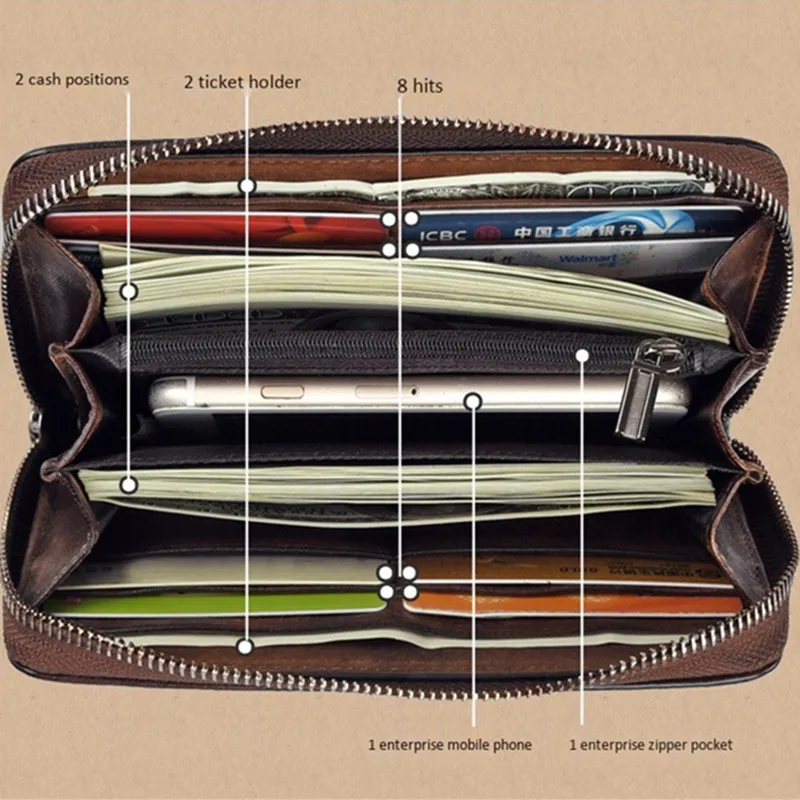 2 cash positions

2 ticket holder

8 hits

ICBC 中国工商银行

Walmart

1 enterprise mobile phone

1 enterprise zipper pocket