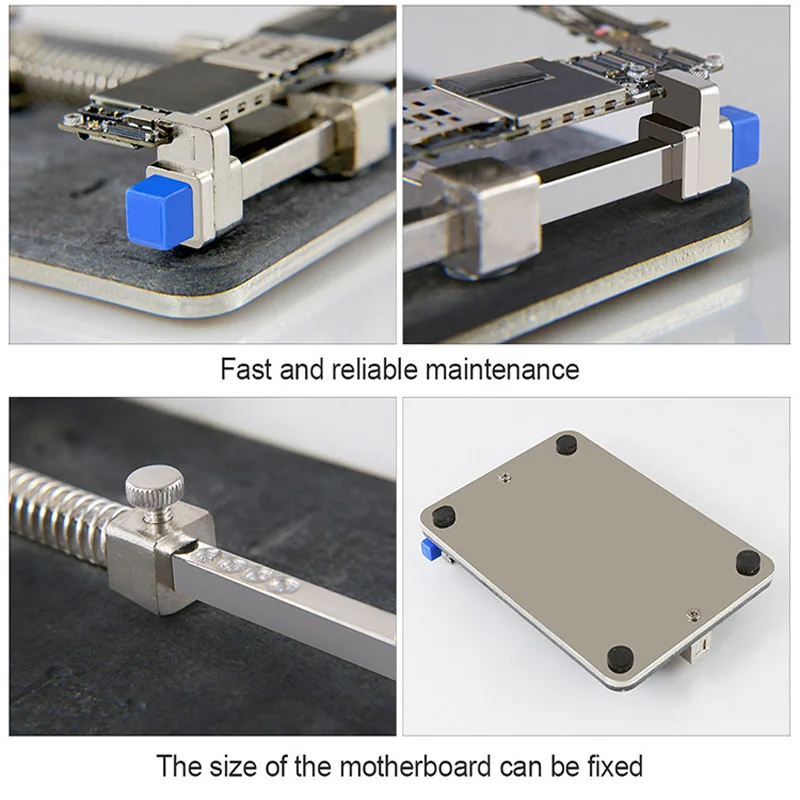 Fast and reliable maintenance

The size of the motherboard can be fixed