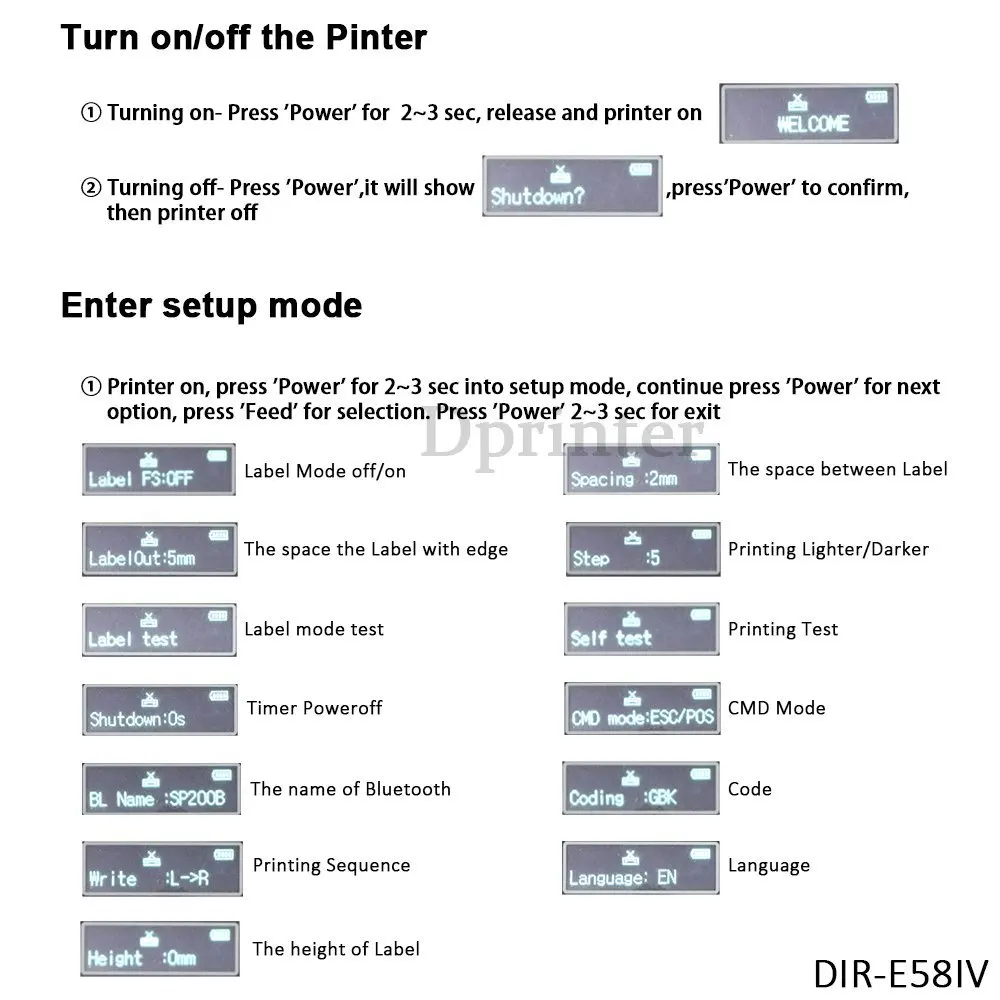 Turn on/off the Pinter

① Turning on- Press 'Power' for 2~3 sec, release and printer on WELCOME

② Turning off- Press 'Power',it will show Shutdown? ,press'Power' to confirm, then printer off

Enter setup mode

① Printer on, press 'Power' for 2~3 sec into setup mode, continue press 'Power' for next option, press 'Feed' for selection. Press 'Power' 2~3 sec for exit

Dprinter

Label FS:OFF Label Mode off/on

LabelOut:5mm The space the Label with edge

Label test Label mode test

Shutdown:0s Timer Poweroff

BL Name :SP200B The name of Bluetooth

Write :L->R Printing Sequence

Height :0mm The height of Label

Spacing :2mm The space between Label

Step :5 Printing Lighter/Darker

Self test Printing Test

CMD mode:ESC/POS CMD Mode

Coding :GBK Code

Language: EN Language

DIR-E58IV