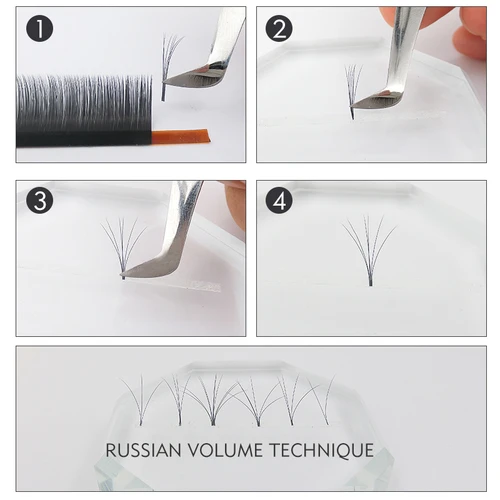 1

2

3

4

RUSSIAN VOLUME TECHNIQUE