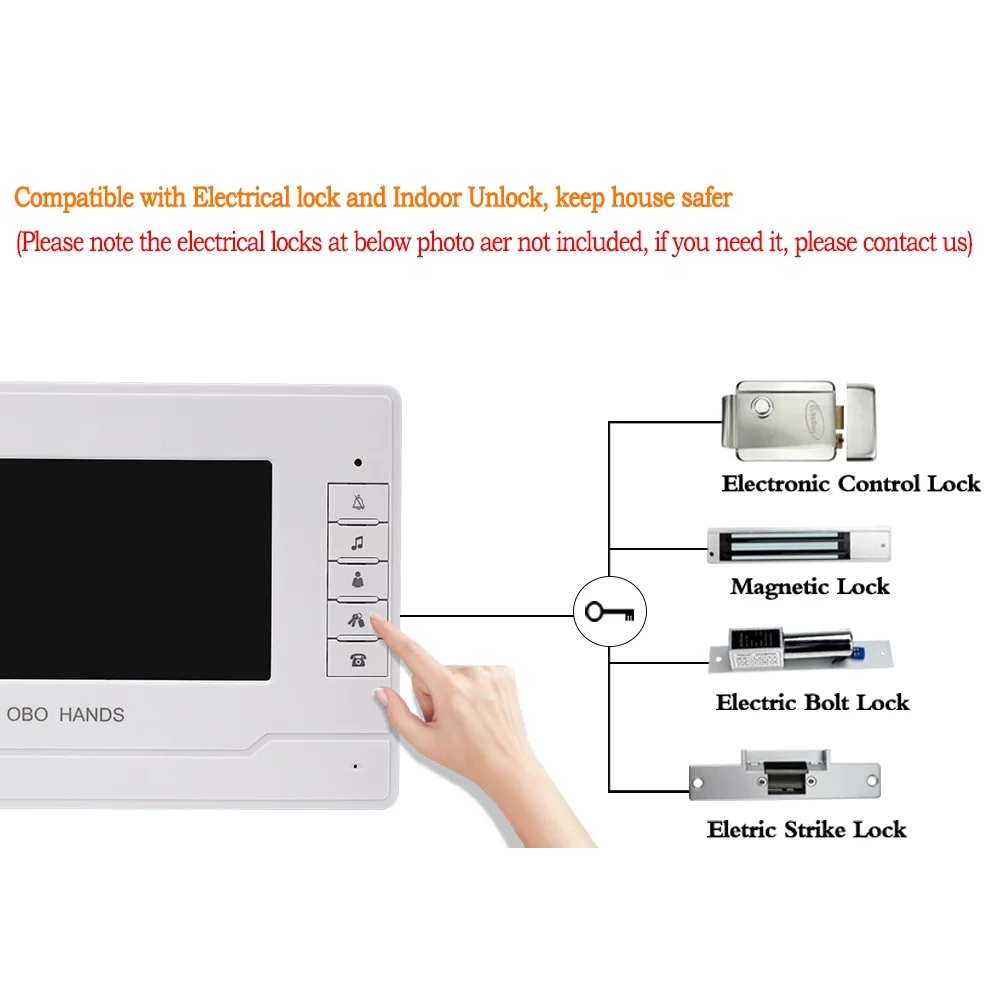 Compatible with Electrical lock and Indoor Unlock, keep house safer

(Please note the electrical locks at below photo aer not included, if you need it, please contact us)

OBO HANDS

Electronic Control Lock

Magnetic Lock

Electric Bolt Lock

Eletric Strike Lock