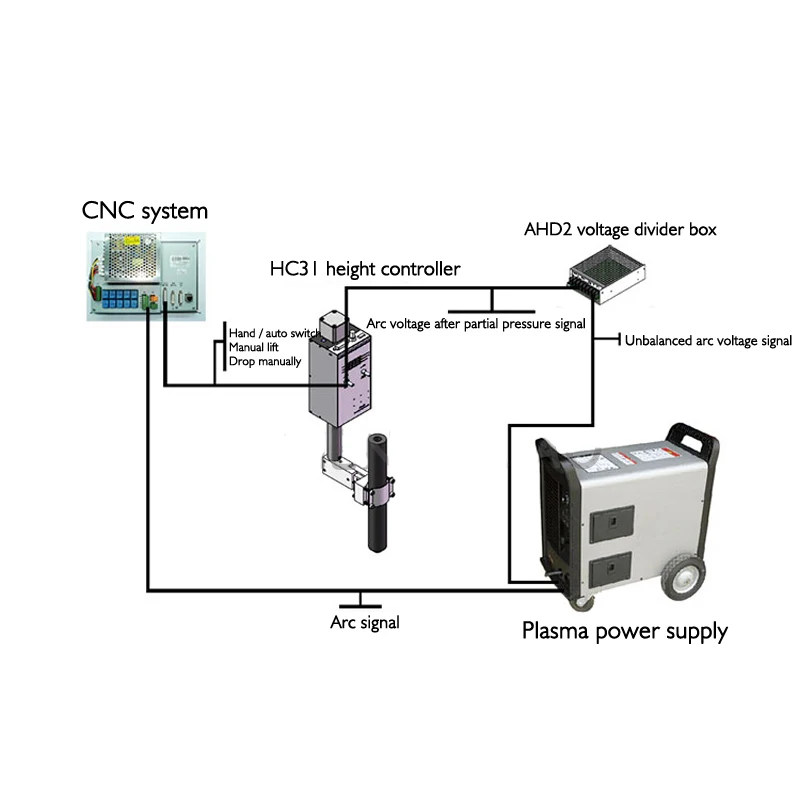 CNC system

AHD2 voltage divider box

HC31 height controller

Hand / auto switch
Manual lift
Drop manually

Arc voltage after partial pressure signal

Unbalanced arc voltage signal

Arc signal

Plasma power supply