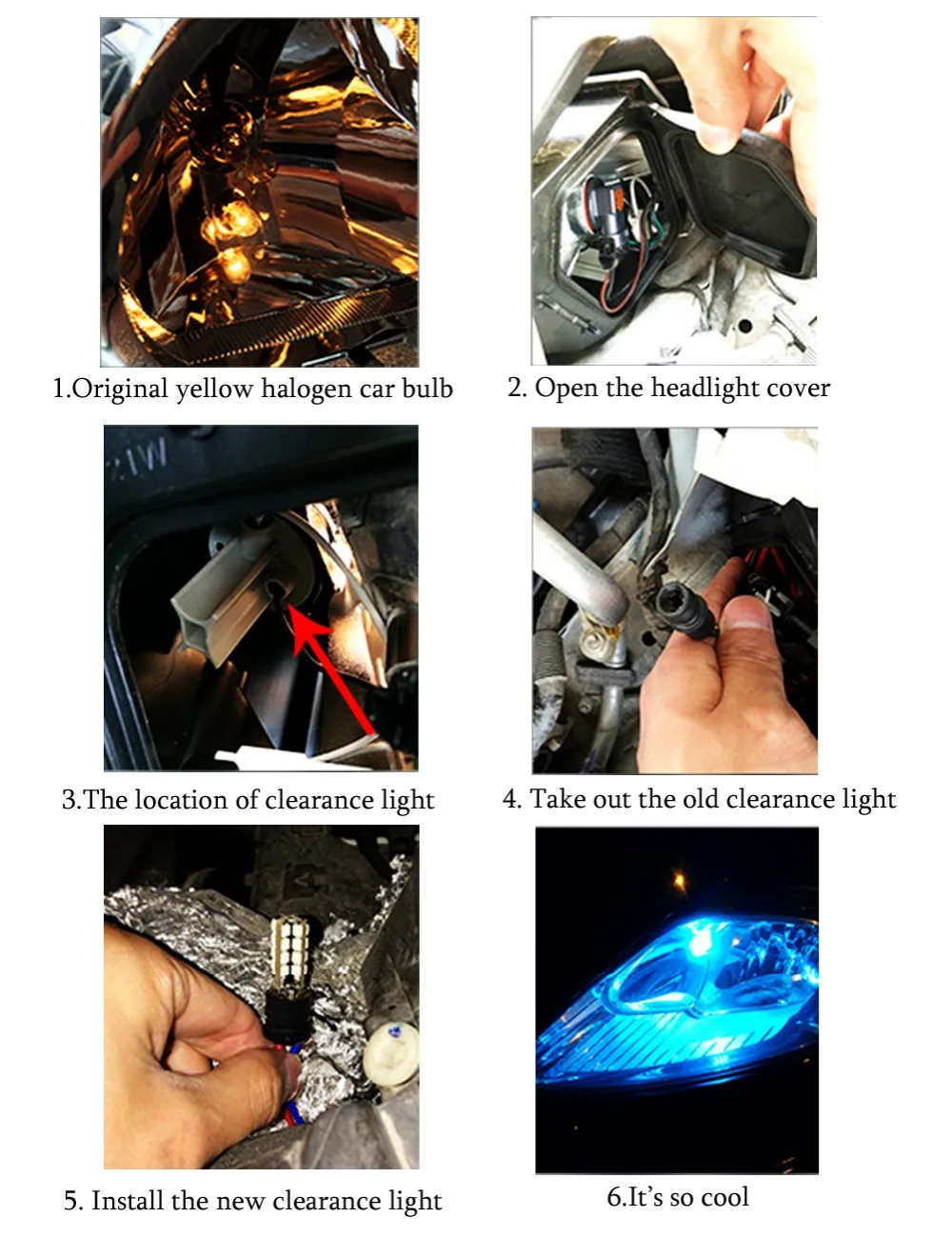 1.Original yellow halogen car bulb

2. Open the headlight cover

3.The location of clearance light

4. Take out the old clearance light

5. Install the new clearance light

6.It's so cool