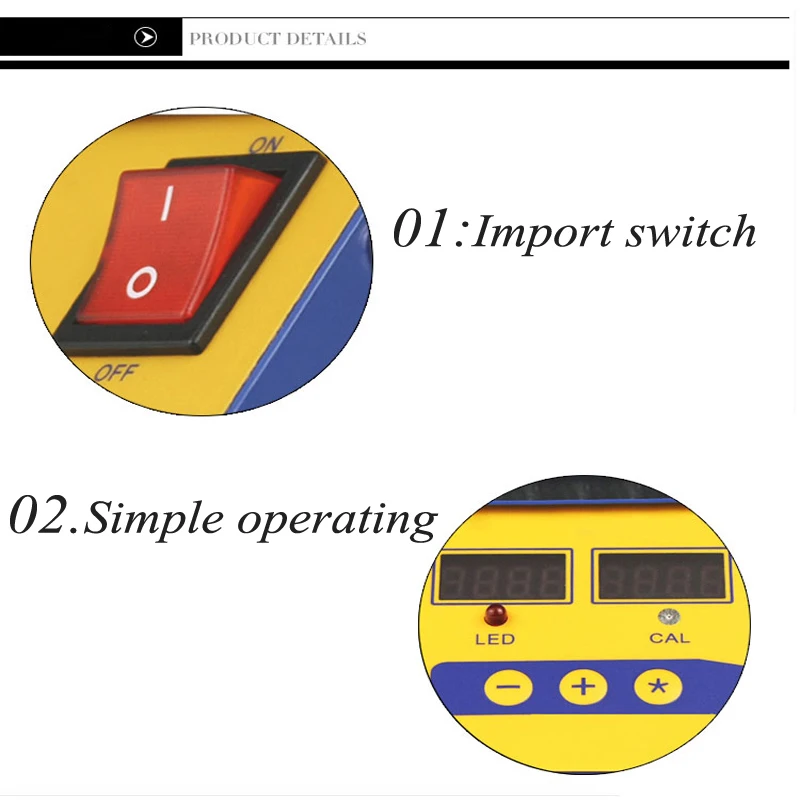 PRODUCT DETAILS

ON

I

O

OFF

01:Import switch

02.Simple operating

LED

CAL

−

+

*