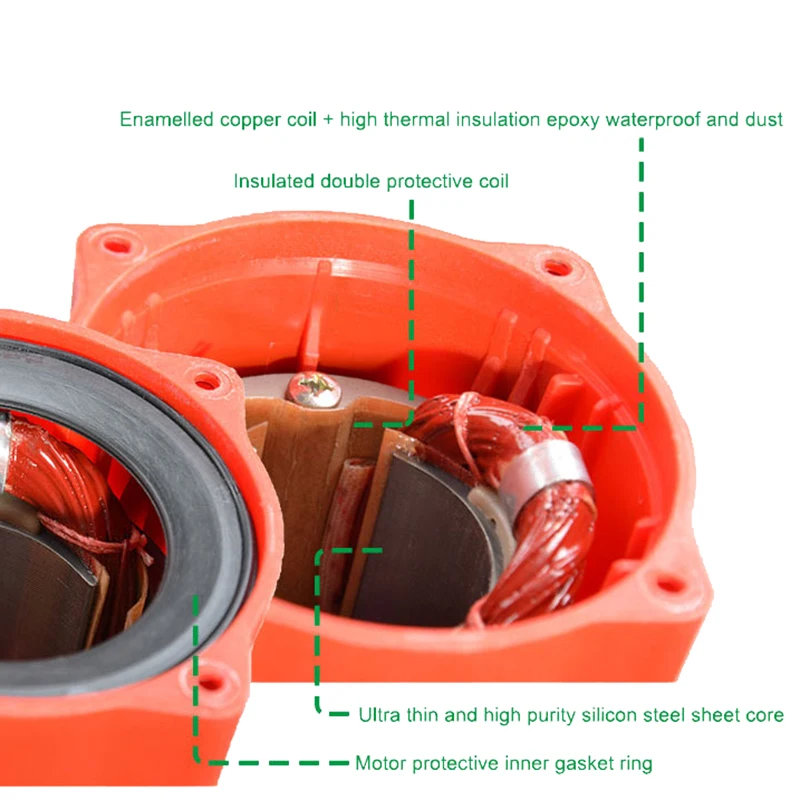 Enamelled copper coil + high thermal insulation epoxy waterproof and dust

Insulated double protective coil

Ultra thin and high purity silicon steel sheet core

Motor protective inner gasket ring