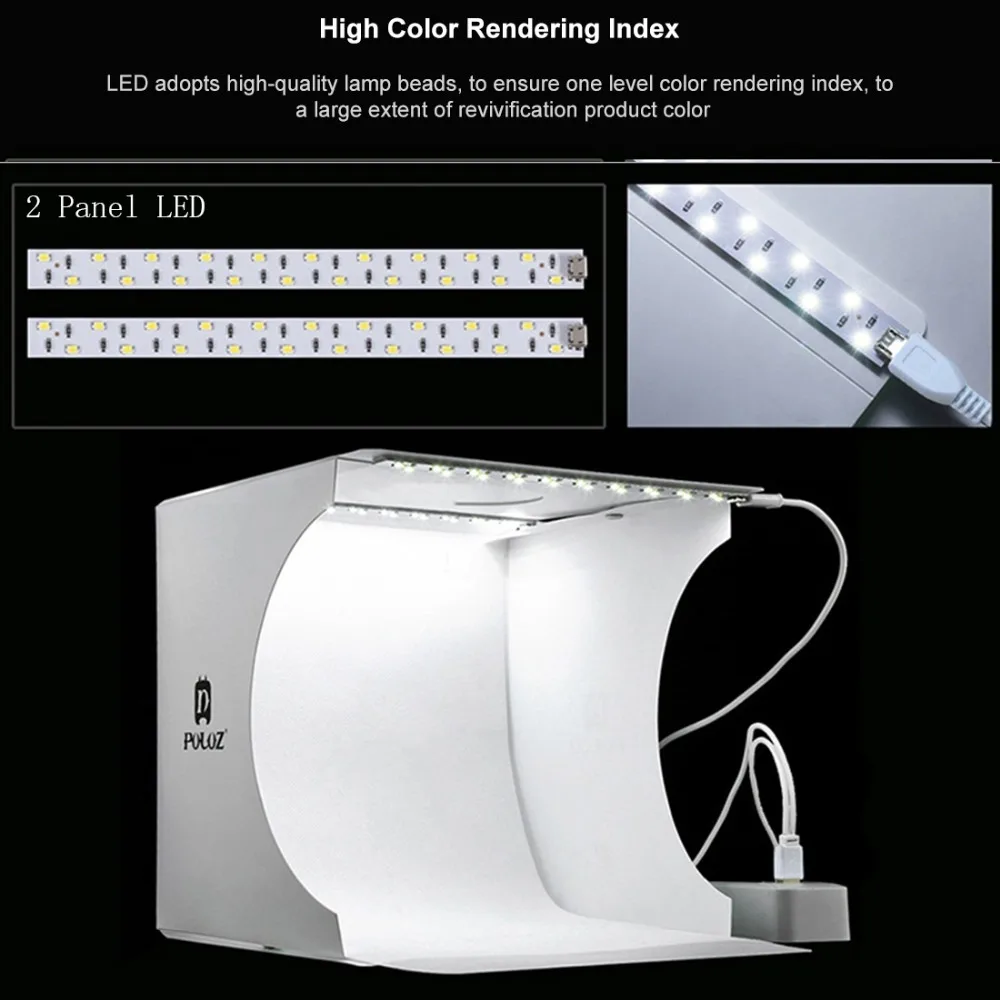 High Color Rendering Index

LED adopts high-quality lamp beads, to ensure one level color rendering index, to a large extent of revivification product color

2 Panel LED

PULUZ