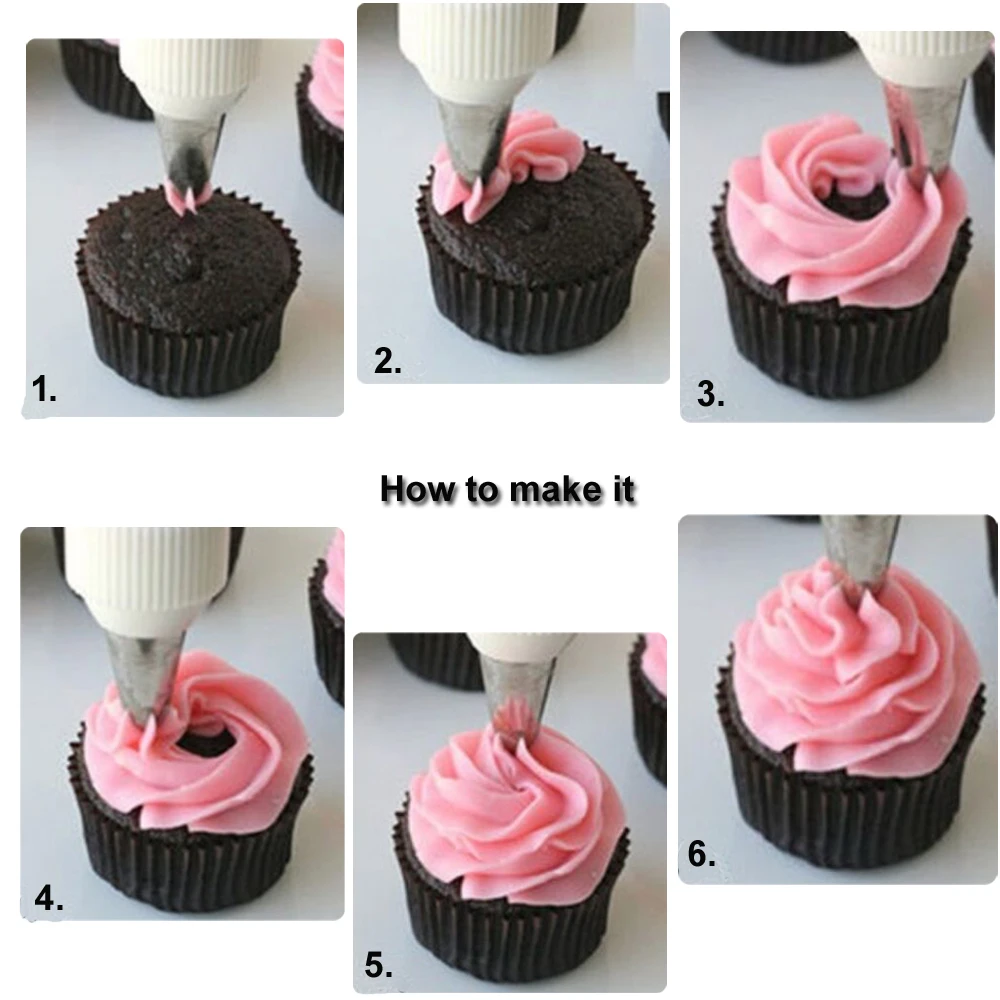 1.

2.

3.

How to make it

4.

5.

6.