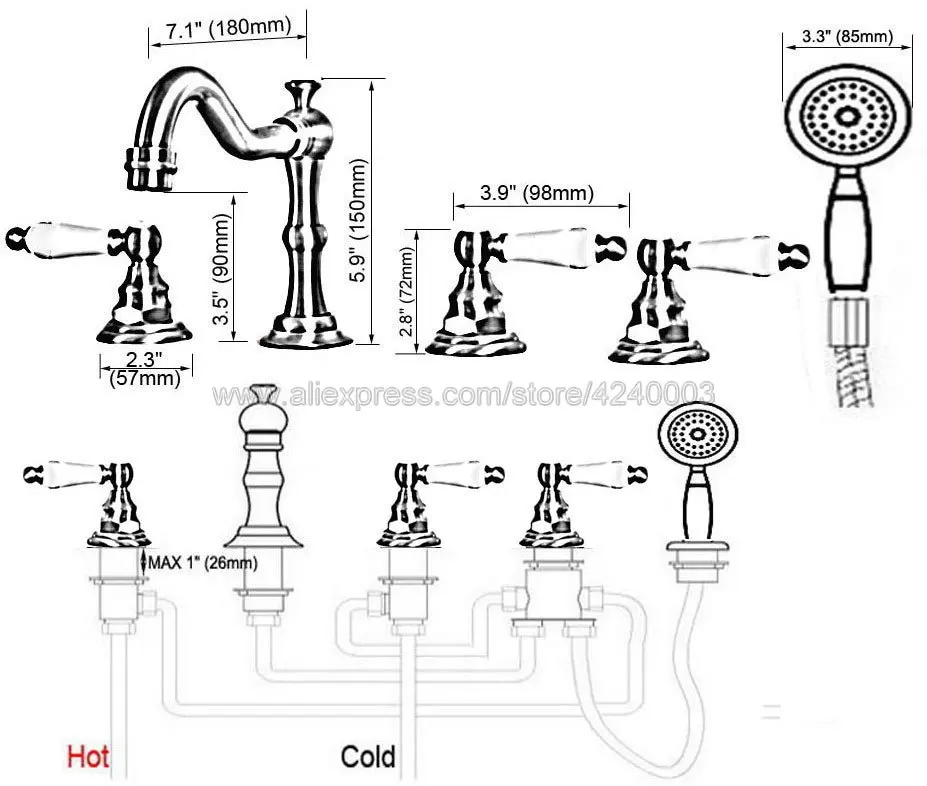 7.1" (180mm)

3.3" (85mm)

5.9" (150mm)

3.5" (90mm)

3.9" (98mm)

2.8" (72mm)

2.3" (57mm)

www.aliexpress.com/store/4240003

MAX 1" (26mm)

Hot

Cold