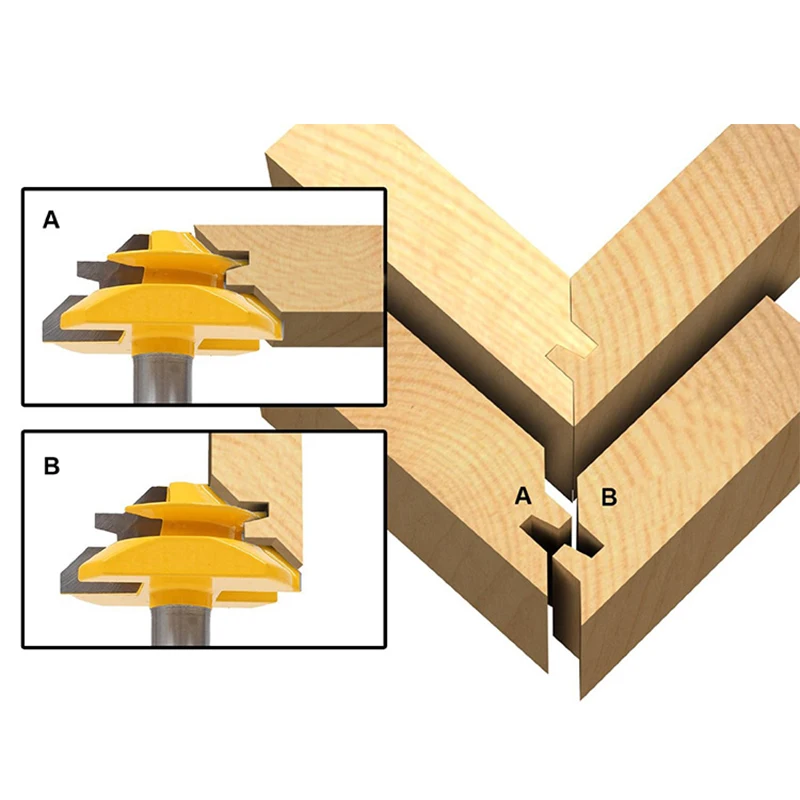 A

B

A B