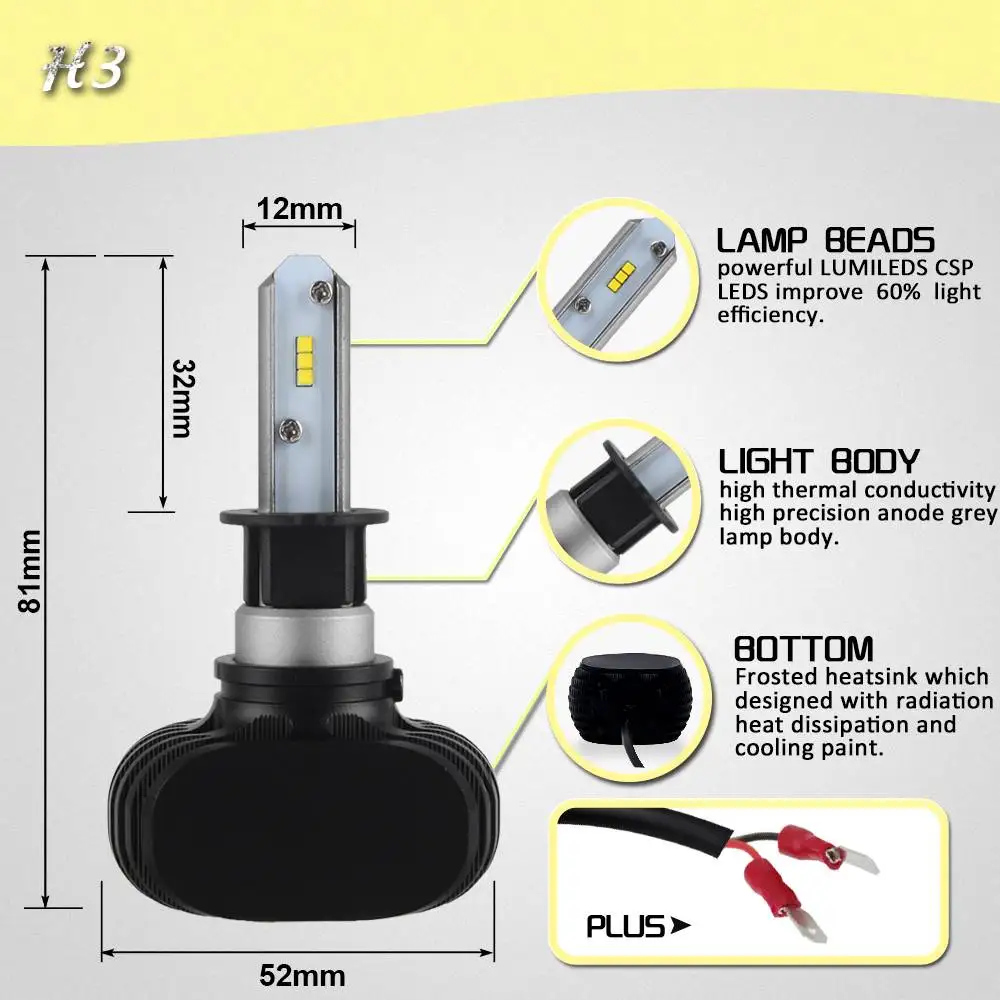 H3

12mm

32mm

81mm

52mm

LAMP BEADS
powerful LUMILEDS CSP LEDS improve 60% light efficiency.

LIGHT BODY
high thermal conductivity high precision anode grey lamp body.

BOTTOM
Frosted heatsink which designed with radiation heat dissipation and cooling paint.

PLUS