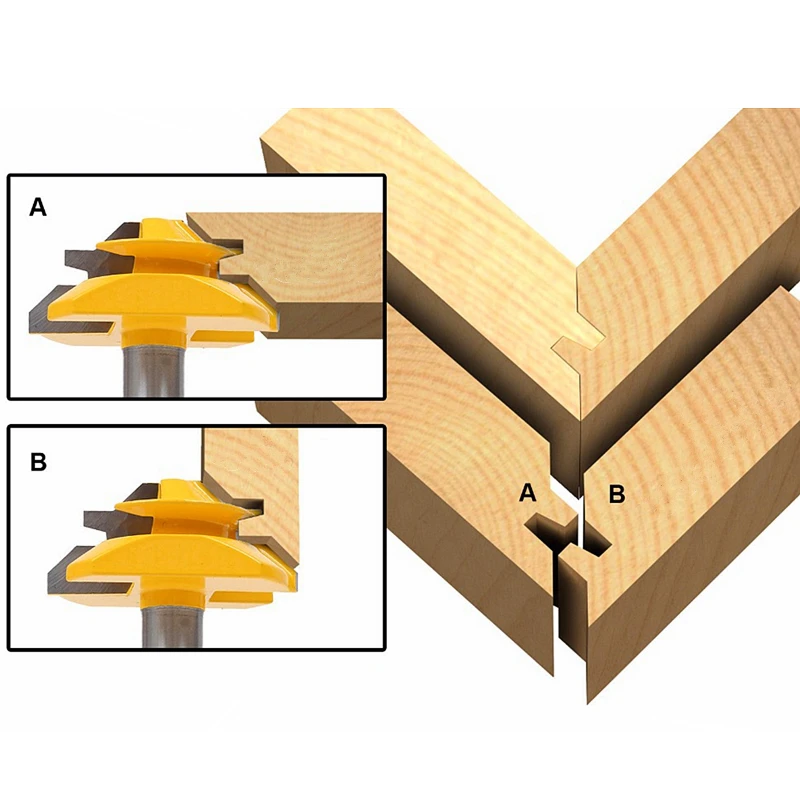 A

B

A B