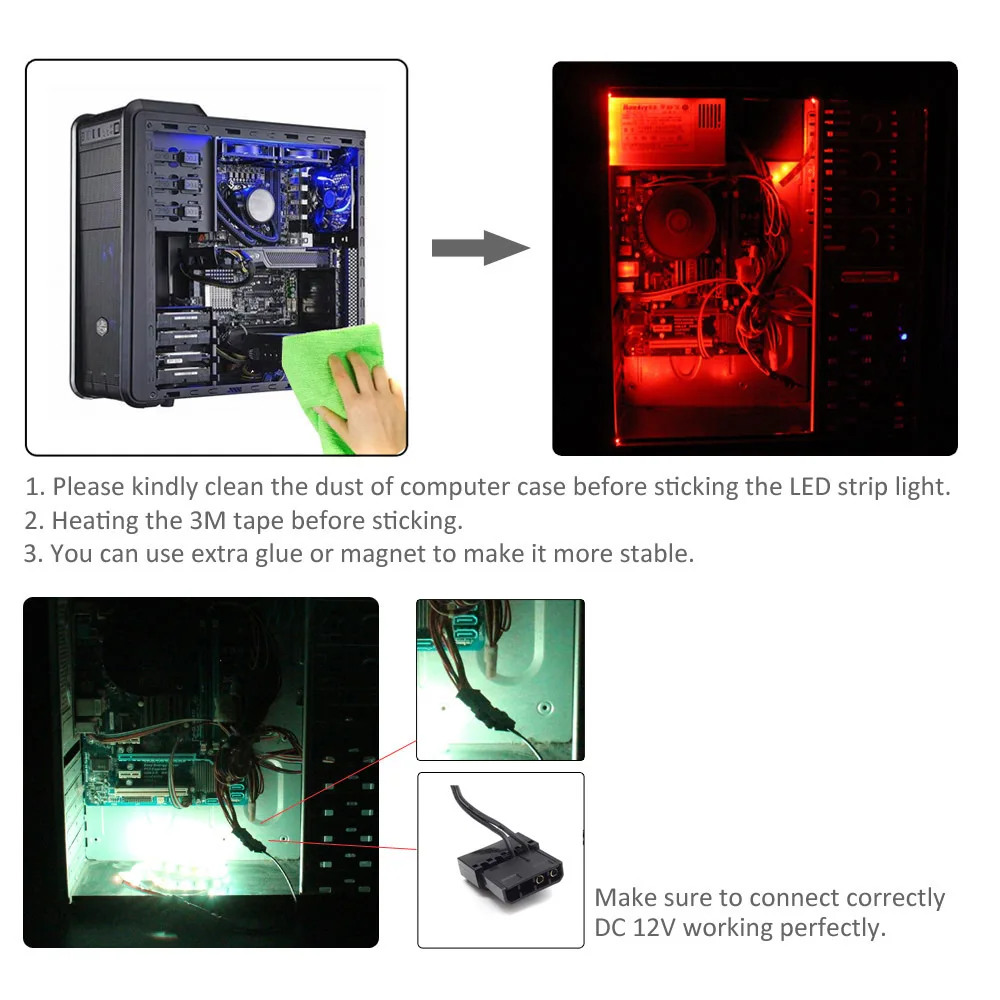 1. Please kindly clean the dust of computer case before sticking the LED strip light.
2. Heating the 3M tape before sticking.
3. You can use extra glue or magnet to make it more stable.

Make sure to connect correctly DC 12V working perfectly.