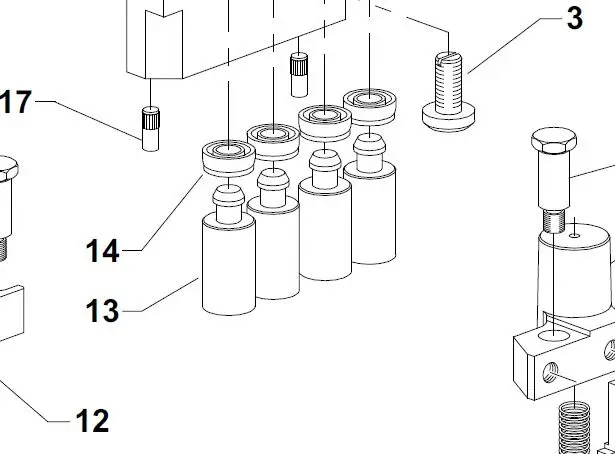 3
17
14
13
12