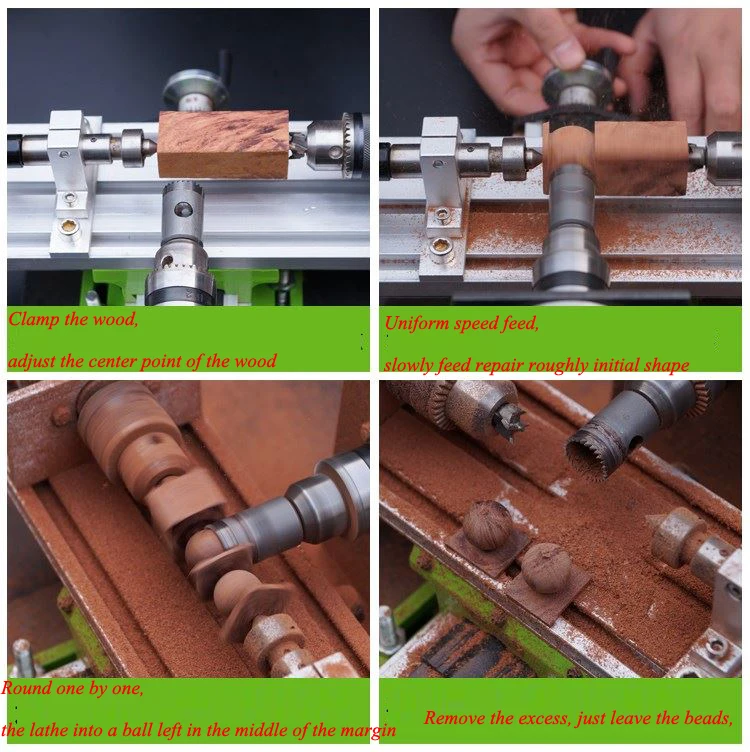 Clamp the wood,

adjust the center point of the wood

Uniform speed feed,

slowly feed repair roughly initial shape

Round one by one,

the lathe into a ball left in the middle of the margin

Remove the excess, just leave the beads,