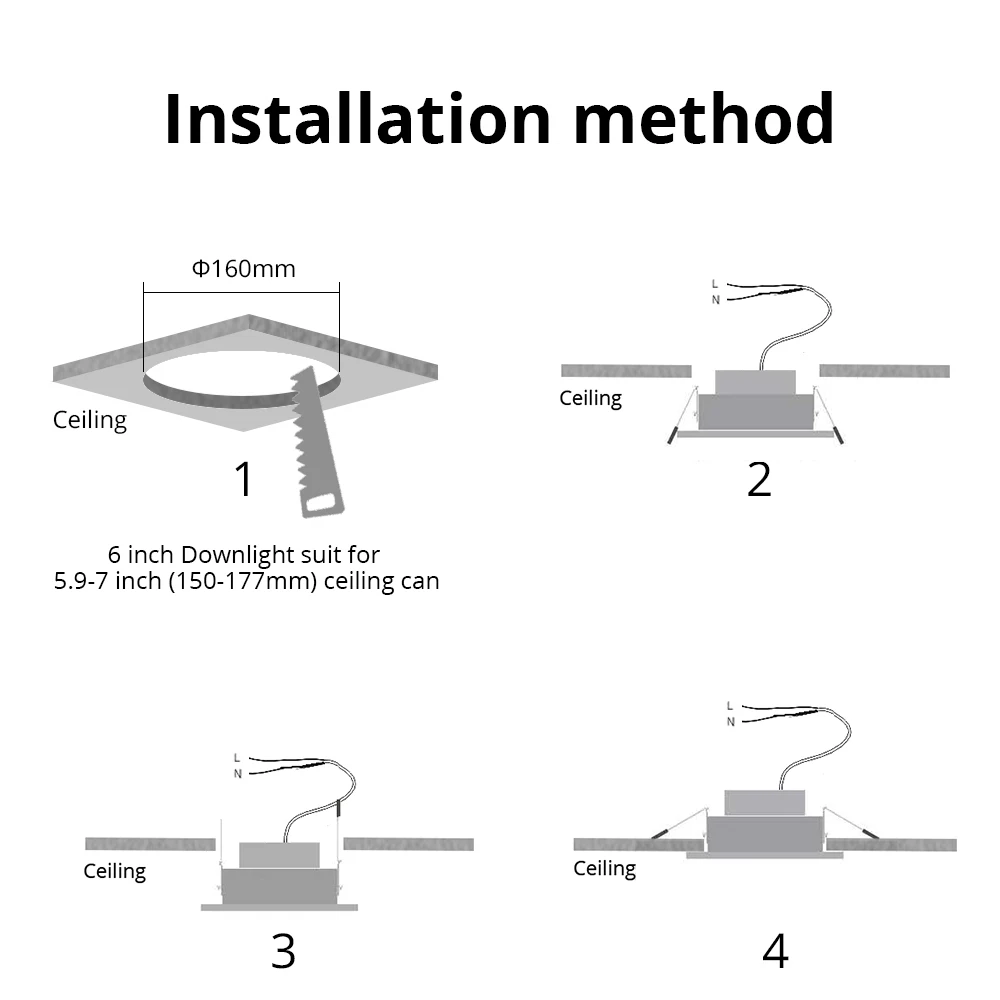 Installation method

Φ160mm

Ceiling

1

6 inch Downlight suit for
5.9-7 inch (150-177mm) ceiling can

L
N

Ceiling

2

L
N

Ceiling

3

L
N

Ceiling

4