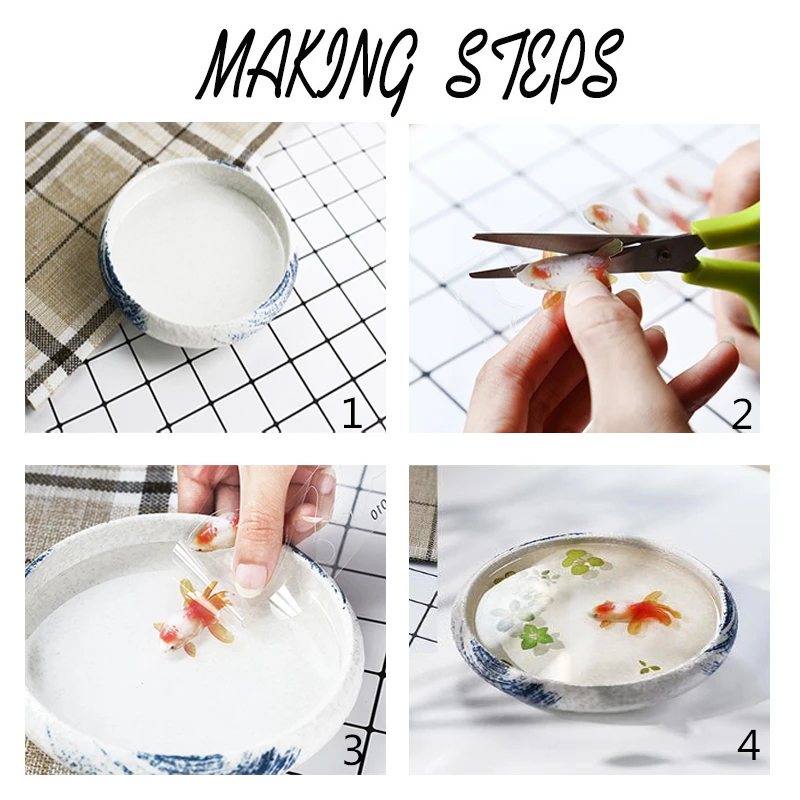 MAKING STEPS

1

2

010

3

4