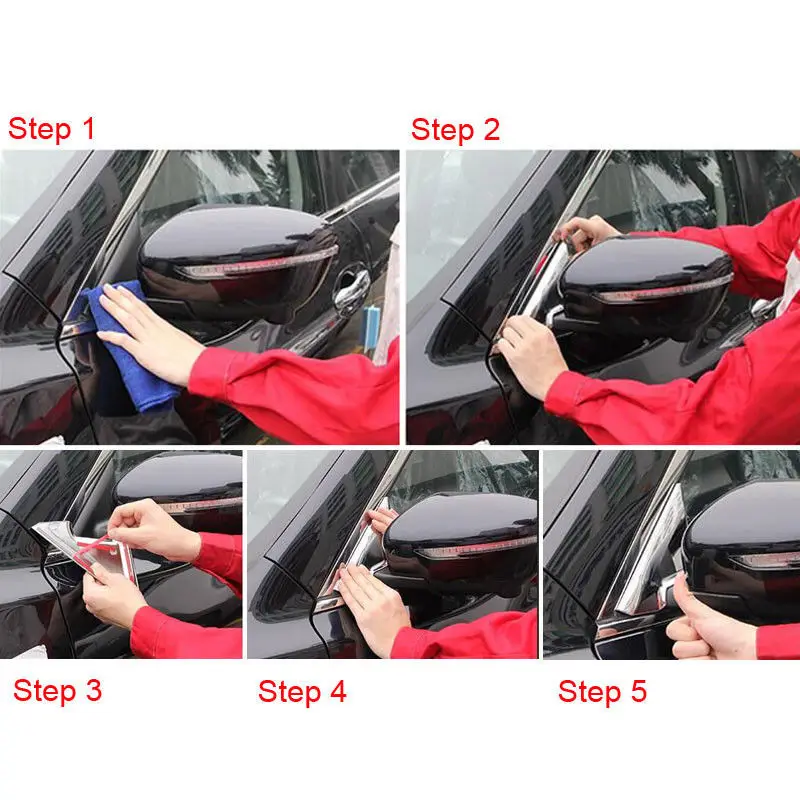 Step 1

Step 2

Step 3

Step 4

Step 5