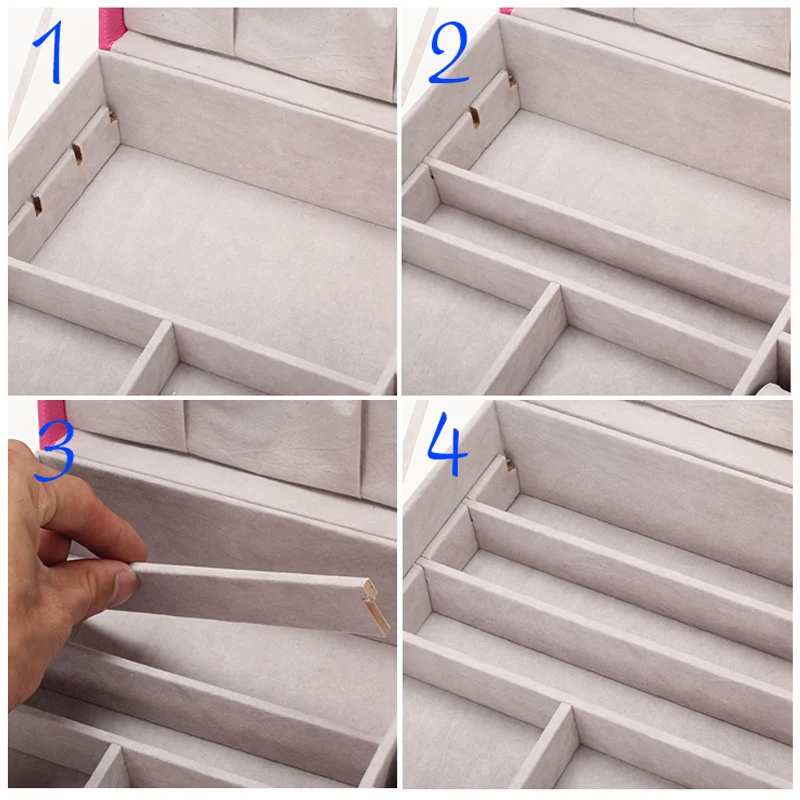 1

2

3

4