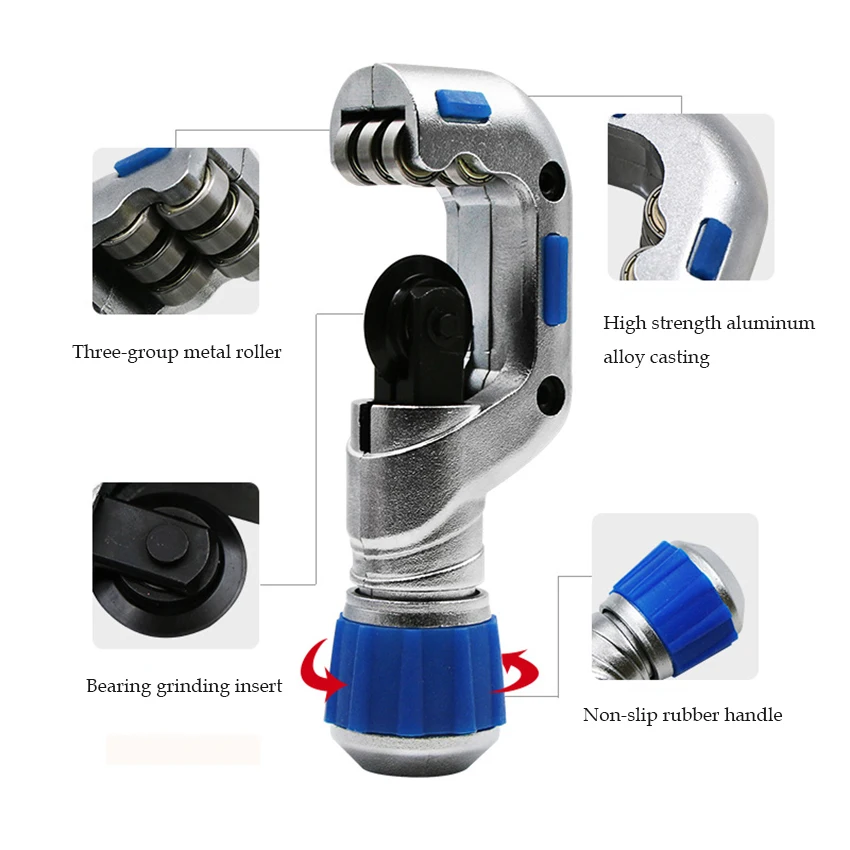 Three-group metal roller

High strength aluminum alloy casting

Bearing grinding insert

Non-slip rubber handle