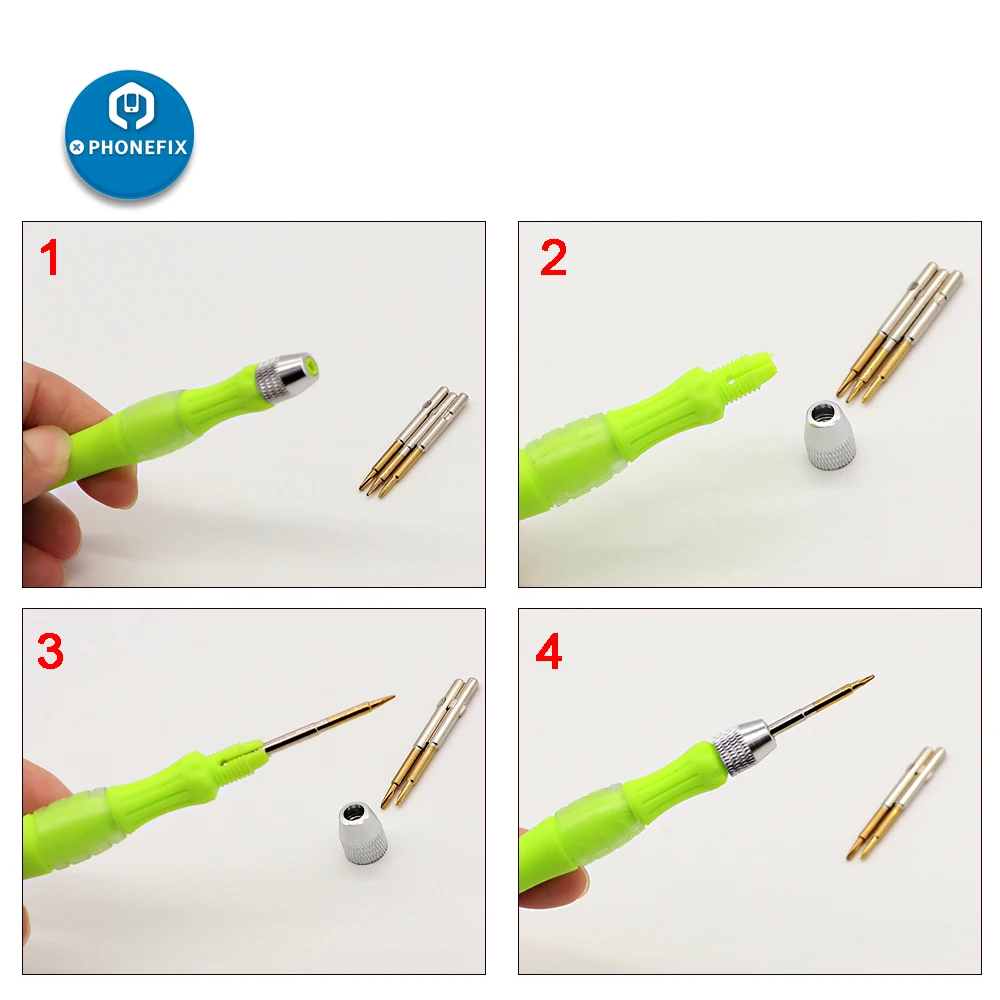 PHONEFIX

1

2

3

4