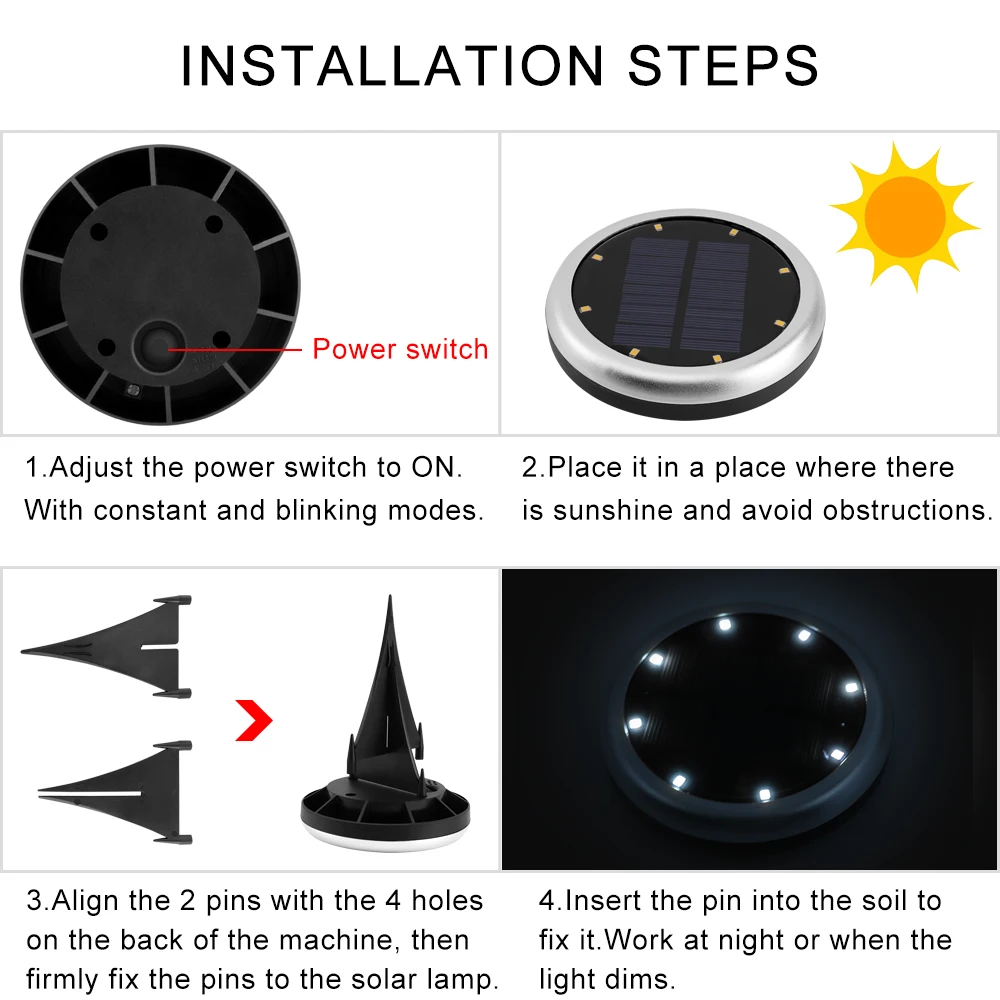 INSTALLATION STEPS

Power switch

1.Adjust the power switch to ON. With constant and blinking modes.

2.Place it in a place where there is sunshine and avoid obstructions.

3.Align the 2 pins with the 4 holes on the back of the machine, then firmly fix the pins to the solar lamp.

4.Insert the pin into the soil to fix it.Work at night or when the light dims.