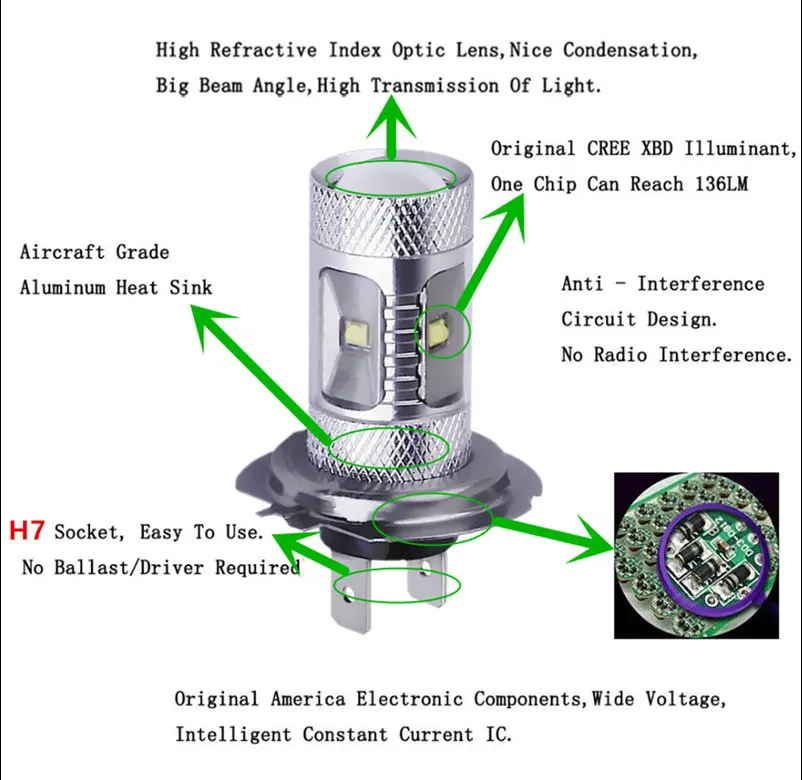 High Refractive Index Optic Lens,Nice Condensation, Big Beam Angle,High Transmission Of Light.

Original CREE XBD Illuminant, One Chip Can Reach 136LM

Aircraft Grade Aluminum Heat Sink

Anti - Interference Circuit Design. No Radio Interference.

H7 Socket, Easy To Use. No Ballast/Driver Required

Original America Electronic Components,Wide Voltage, Intelligent Constant Current IC.