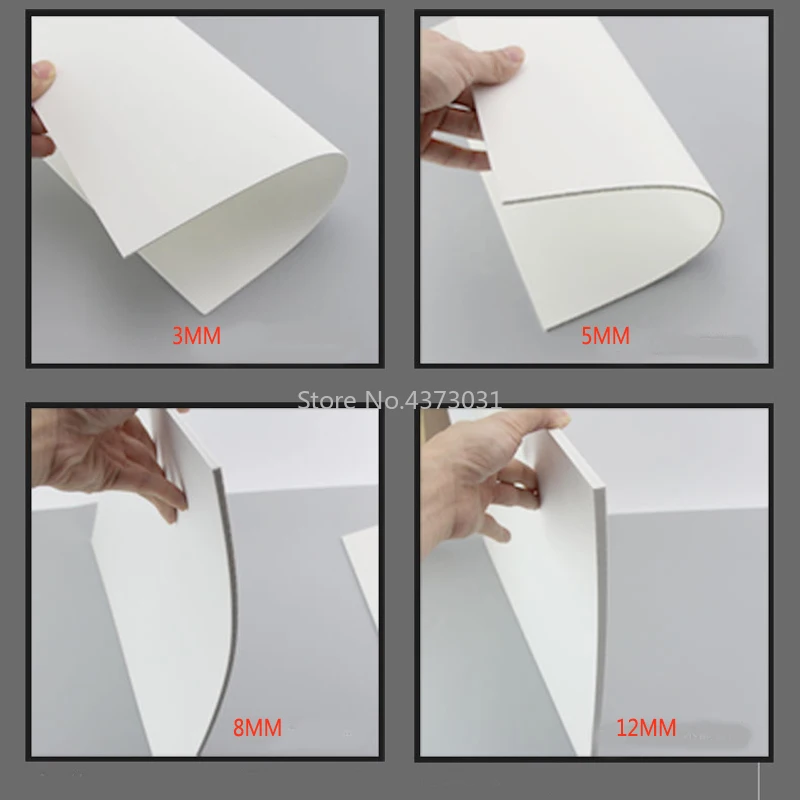 3MM

5MM

Store No.4373031

8MM

12MM