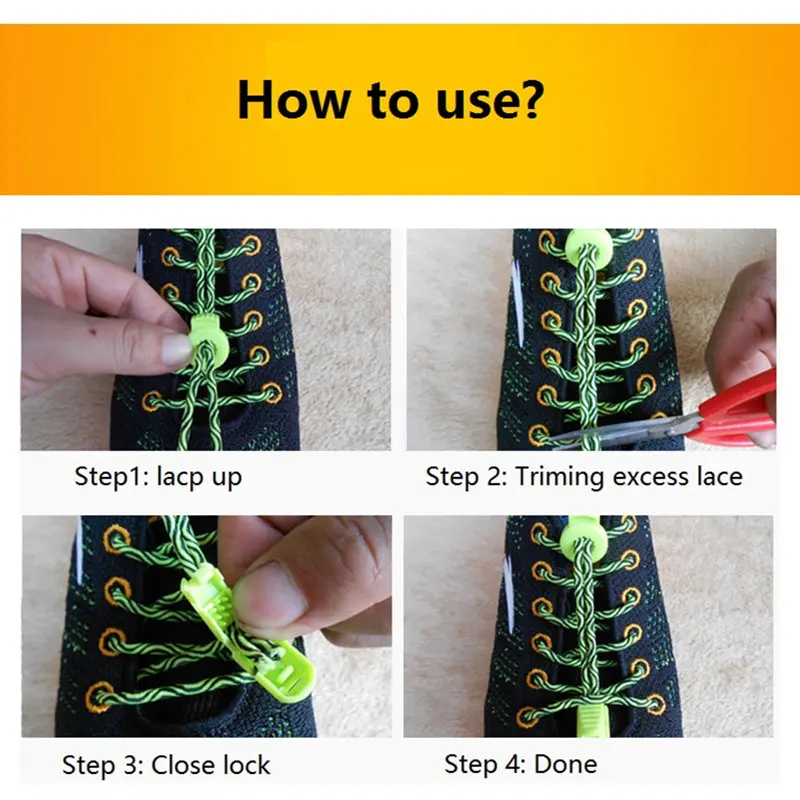 How to use?

Step1: lacp up

Step 2: Triming excess lace

Step 3: Close lock

Step 4: Done