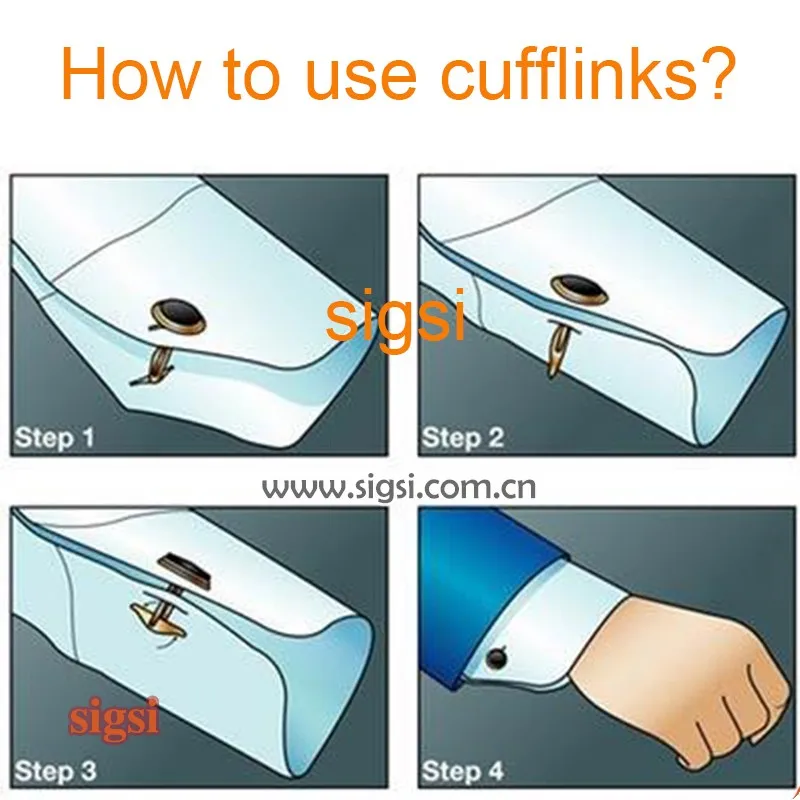 How to use cufflinks?

sigsi

Step 1

Step 2

www.sigsi.com.cn

sigsi

Step 3

Step 4