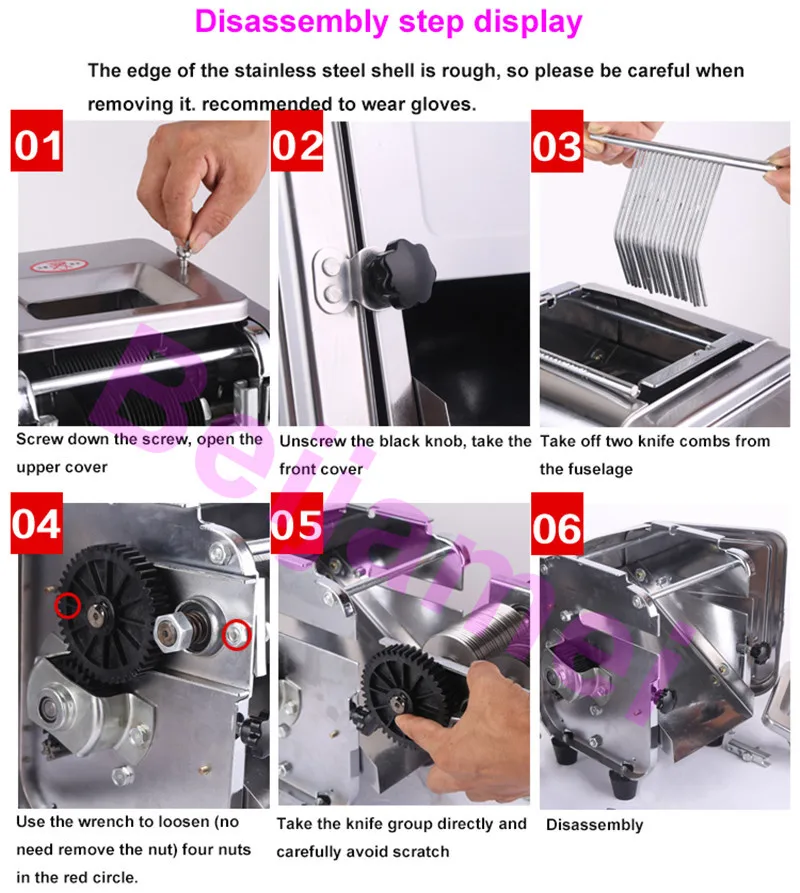 Disassembly step display

The edge of the stainless steel shell is rough, so please be careful when removing it. recommended to wear gloves.

01

Screw down the screw, open the upper cover

02

Unscrew the black knob, take the front cover

03

Take off two knife combs from the fuselage

04

Use the wrench to loosen (no need remove the nut) four nuts in the red circle.

05

Take the knife group directly and carefully avoid scratch

06

Disassembly

Beijamei