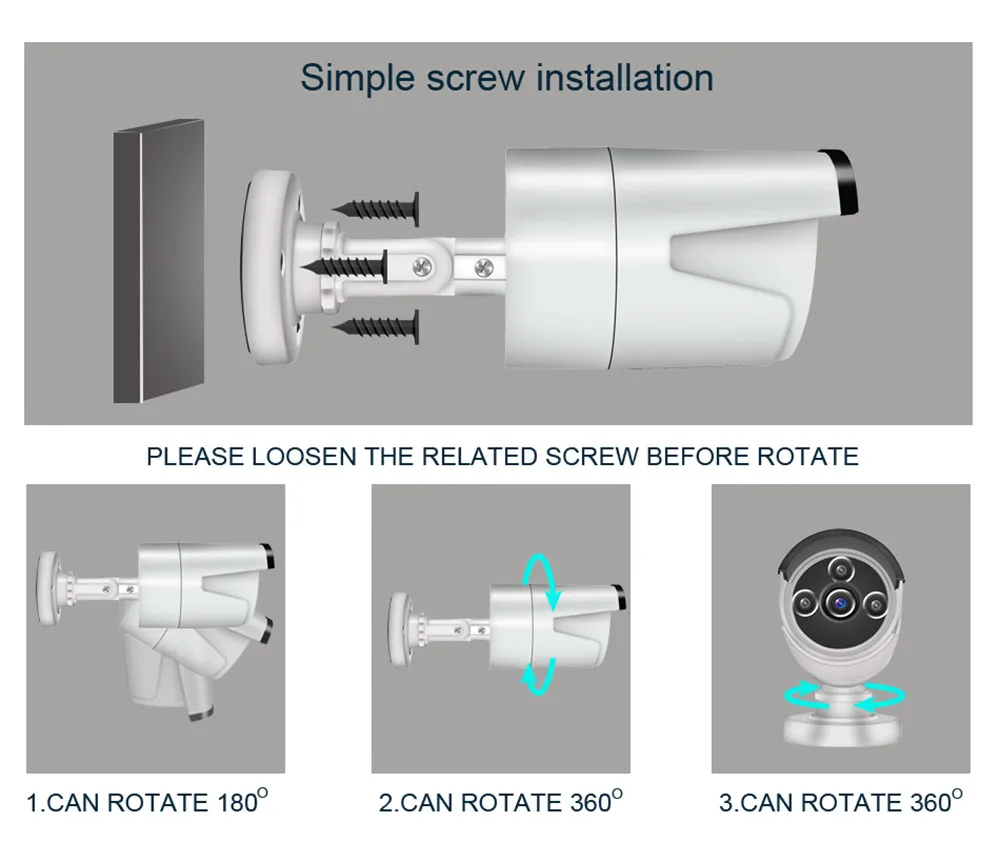 Simple screw installation

PLEASE LOOSEN THE RELATED SCREW BEFORE ROTATE

1.CAN ROTATE 180$^{O}$

2.CAN ROTATE 360$^{O}$

3.CAN ROTATE 360$^{O}$