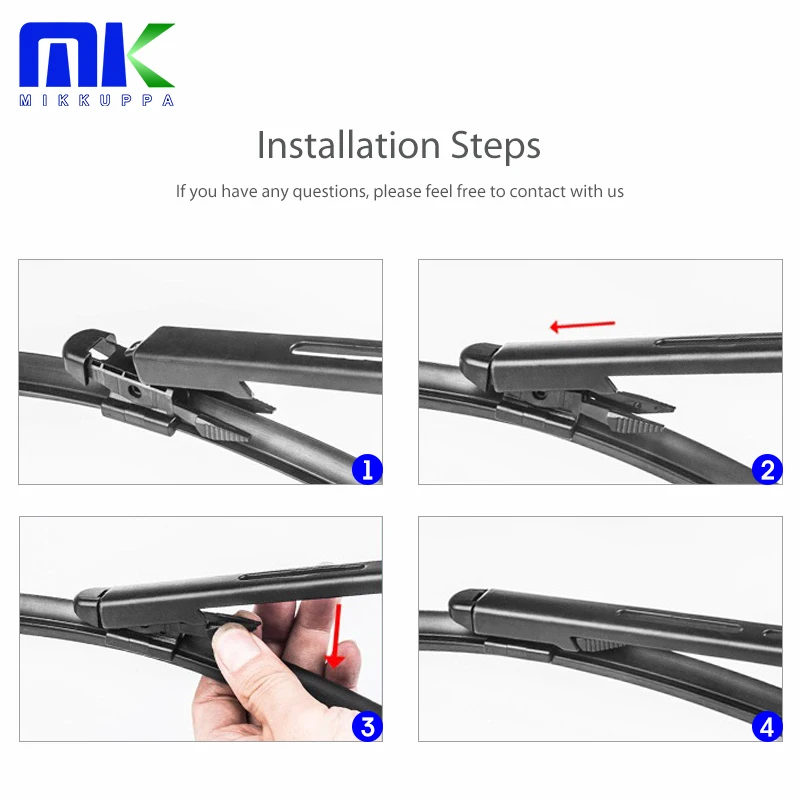 MK
MIKKUPPA

Installation Steps

If you have any questions, please feel free to contact with us

1

2

3

4