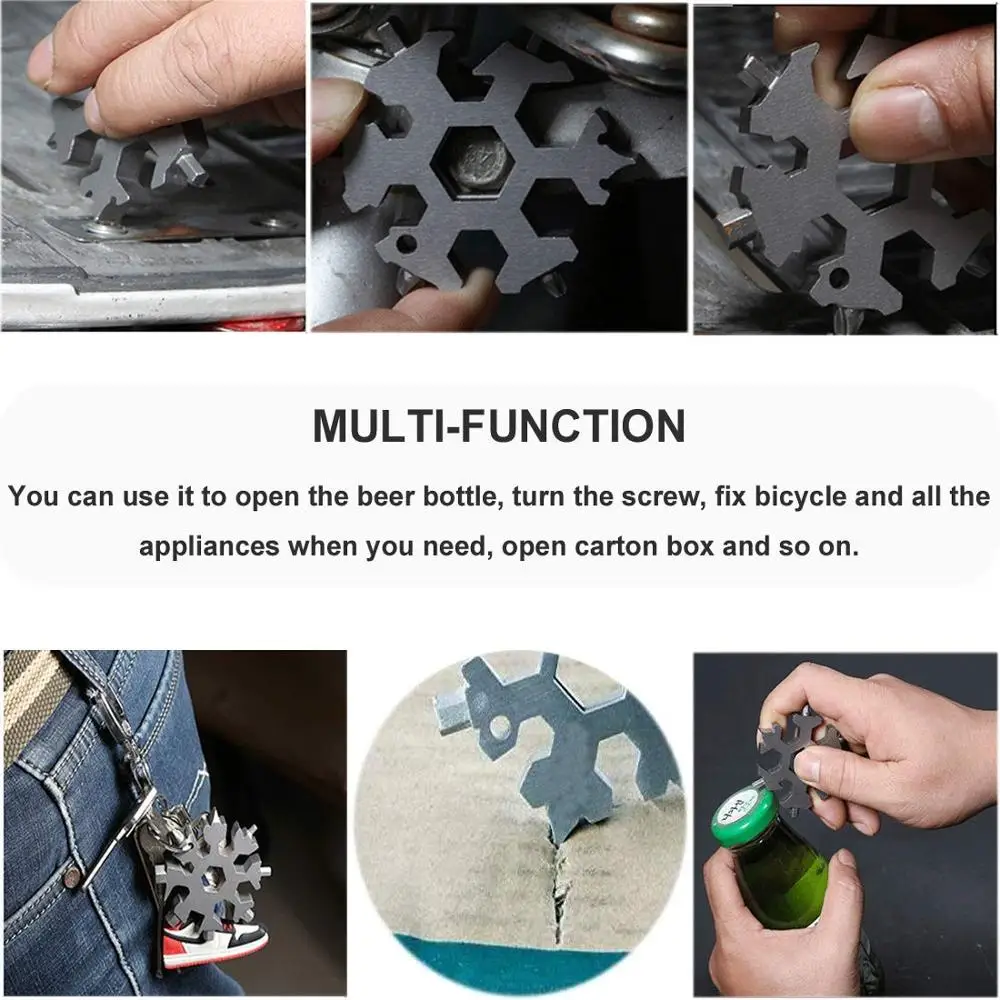 MULTI-FUNCTION

You can use it to open the beer bottle, turn the screw, fix bicycle and all the appliances when you need, open carton box and so on.