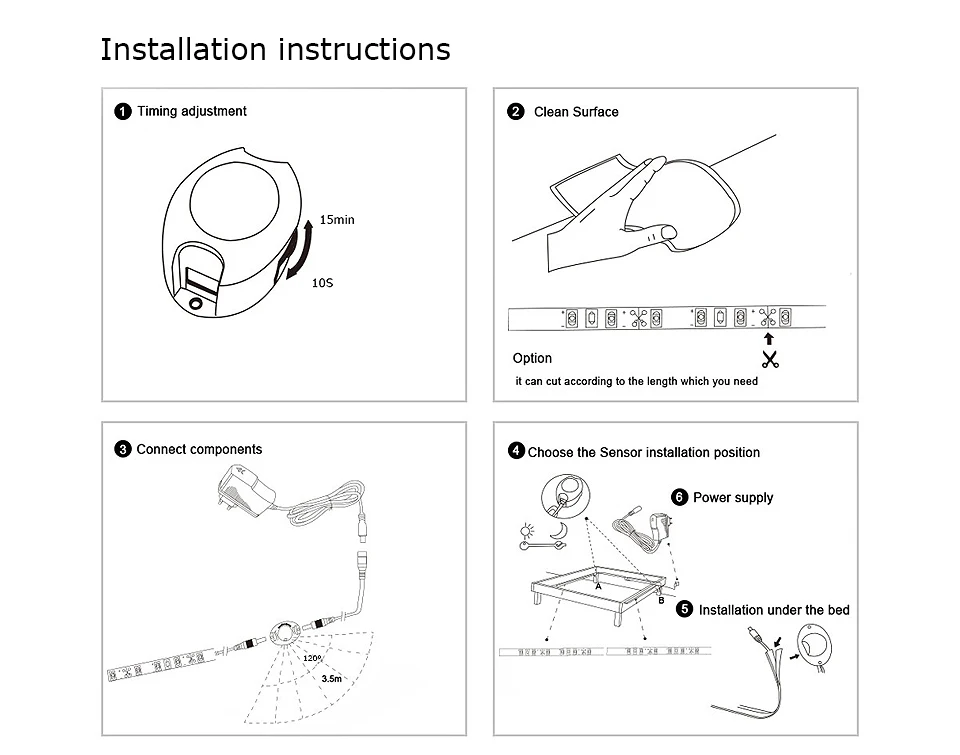 Installation instructions

1 Timing adjustment

15min

10S

2 Clean Surface

Option

it can cut according to the length which you need

3 Connect components

120°

3.5m

4 Choose the Sensor installation position

6 Power supply

A

B

5 Installation under the bed