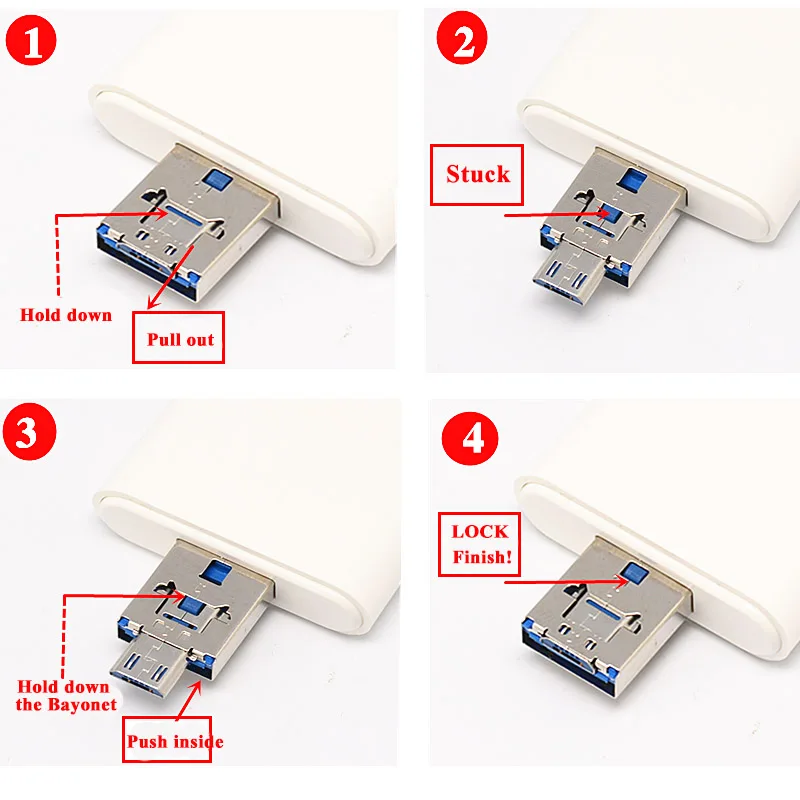 1

Hold down

Pull out

2

Stuck

3

Hold down the Bayonet

Push inside

4

LOCK Finish!