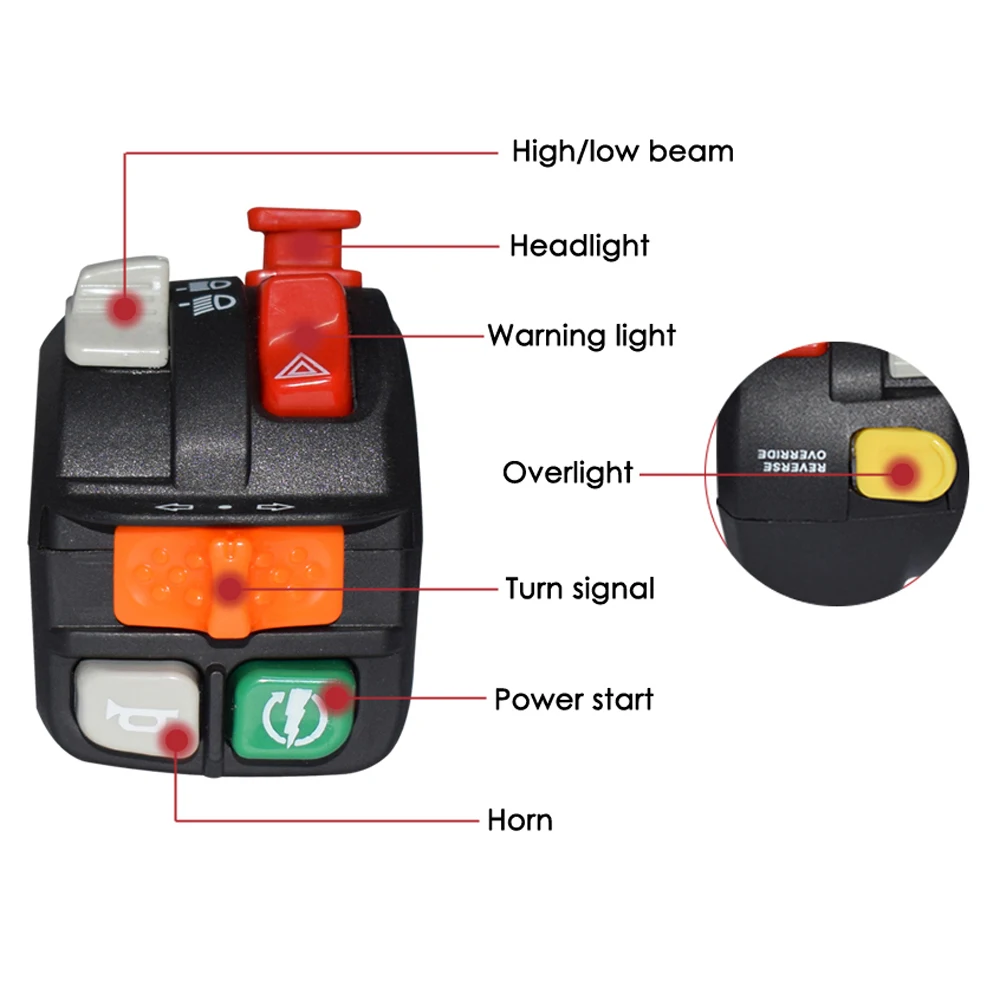 High/low beam
Headlight
Warning light
Overlight
REVERSE OVERRIDE
Turn signal
Power start
Horn