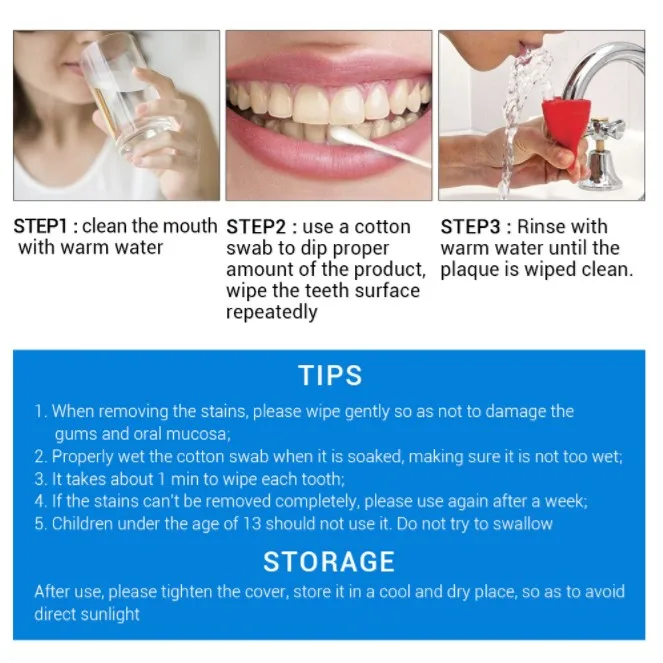 STEP1 : clean the mouth with warm water

STEP2 : use a cotton swab to dip proper amount of the product, wipe the teeth surface repeatedly

STEP3 : Rinse with warm water until the plaque is wiped clean.

TIPS

1. When removing the stains, please wipe gently so as not to damage the gums and oral mucosa;
2. Properly wet the cotton swab when it is soaked, making sure it is not too wet;
3. It takes about 1 min to wipe each tooth;
4. If the stains can't be removed completely, please use again after a week;
5. Children under the age of 13 should not use it. Do not try to swallow

STORAGE

After use, please tighten the cover, store it in a cool and dry place, so as to avoid direct sunlight