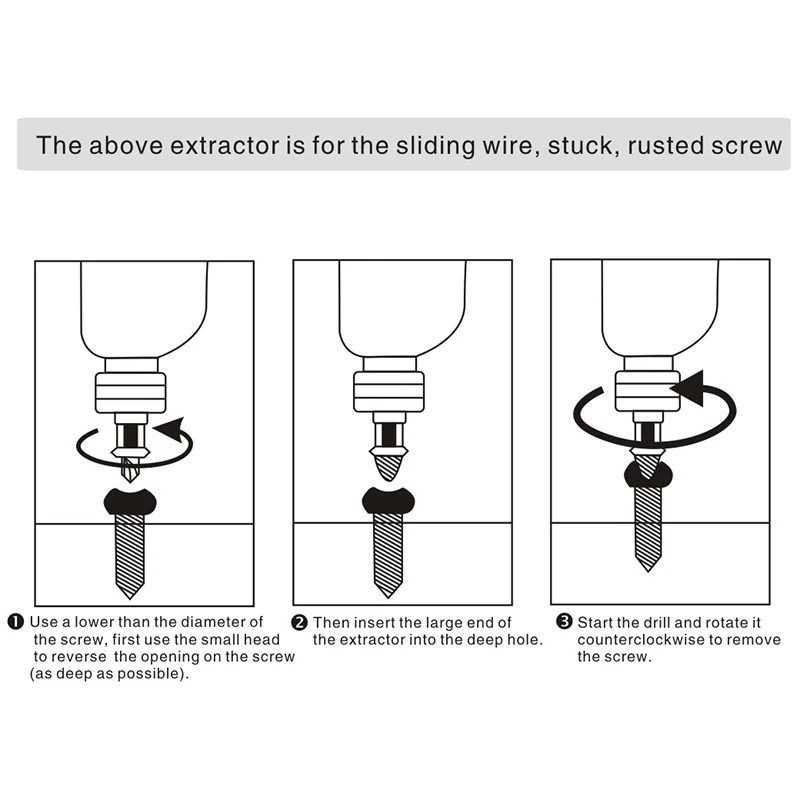 The above extractor is for the sliding wire, stuck, rusted screw

❶ Use a lower than the diameter of the screw, first use the small head to reverse the opening on the screw (as deep as possible).

❷ Then insert the large end of the extractor into the deep hole.

❸ Start the drill and rotate it counterclockwise to remove the screw.