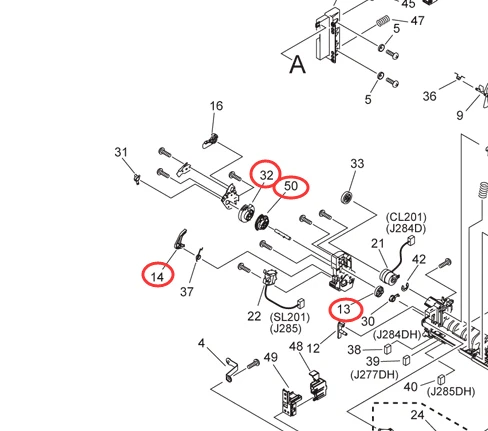 45
47
5
A
5
36
9
16
31
32
50
33
(CL201)
(J284D)
21
42
14
37
22
(SL201)
(J285)
13
30
(J284DH)
4
48
12
38
39
(J277DH)
49
40
(J285DH)
24