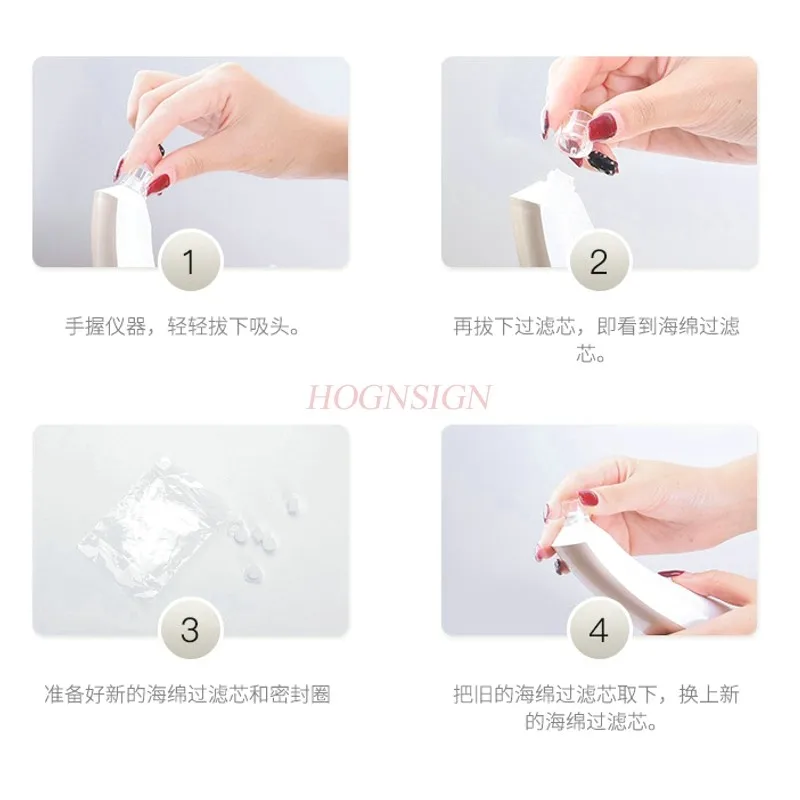 1

手握仪器，轻轻拔下吸头。

2

再拔下过滤芯，即看到海绵过滤芯。

HOGNSIGN

3

准备好新的海绵过滤芯和密封圈

4

把旧的海绵过滤芯取下，换上新的海绵过滤芯。