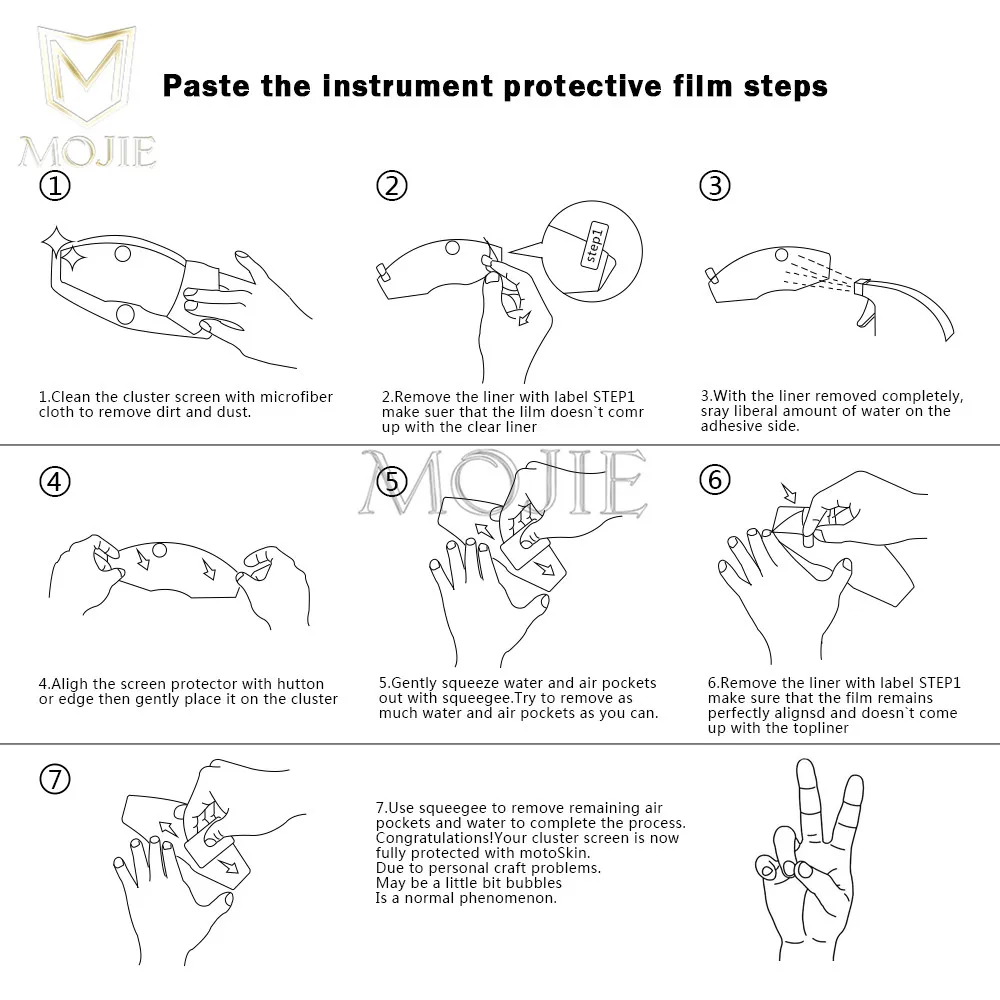 MOJIE

Paste the instrument protective film steps

①

1.Clean the cluster screen with microfiber cloth to remove dirt and dust.

②

Step1

2.Remove the liner with label STEP1 make suer that the lilm doesn`t comr up with the clear liner

③

3.With the liner removed completely, sray liberal amount of water on the adhesive side.

④

4.Aligh the screen protector with hutton or edge then gently place it on the cluster

⑤

MOJIE

5.Gently squeeze water and air pockets out with squeegee.Try to remove as much water and air pockets as you can.

⑥

6.Remove the liner with label STEP1 make sure that the film remains perfectly alignsd and doesn`t come up with the topliner

⑦

7.Use squeegee to remove remaining air pockets and water to complete the process. Congratulations!Your cluster screen is now fully protected with motoSkin.
Due to personal craft problems.
May be a little bit bubbles
Is a normal phenomenon.